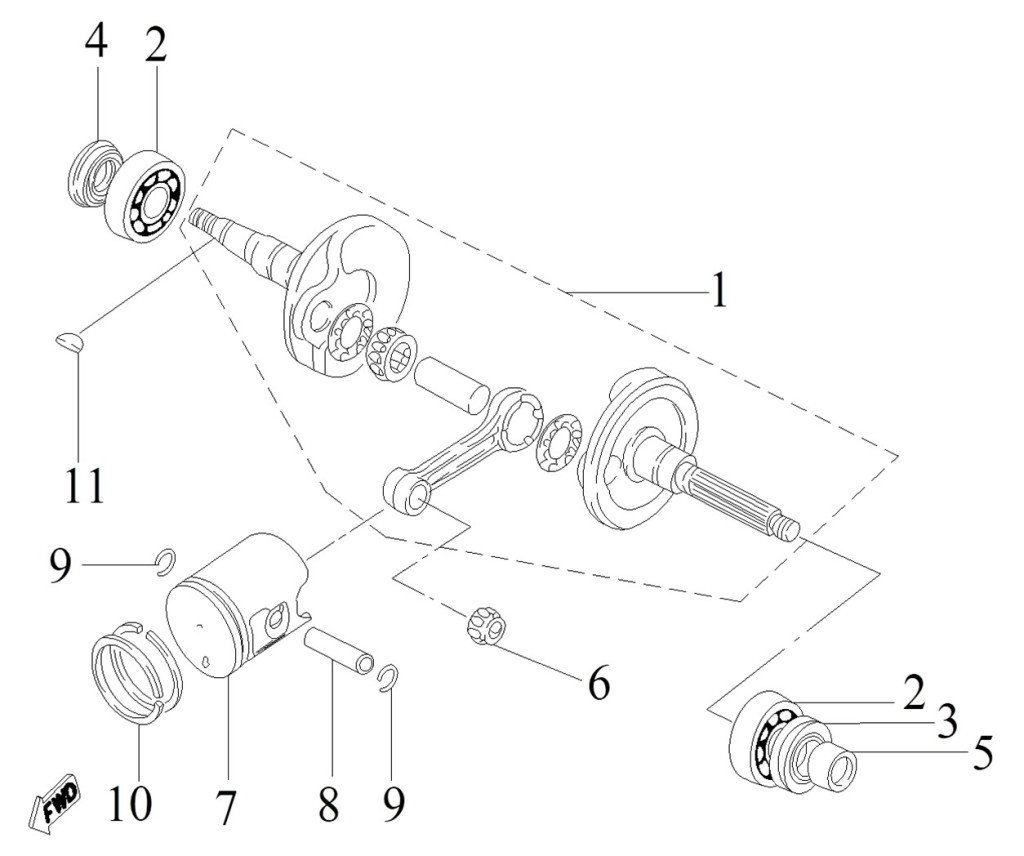 4
2
1
11
9
6
2
3
5
10
7
8
9
FWD