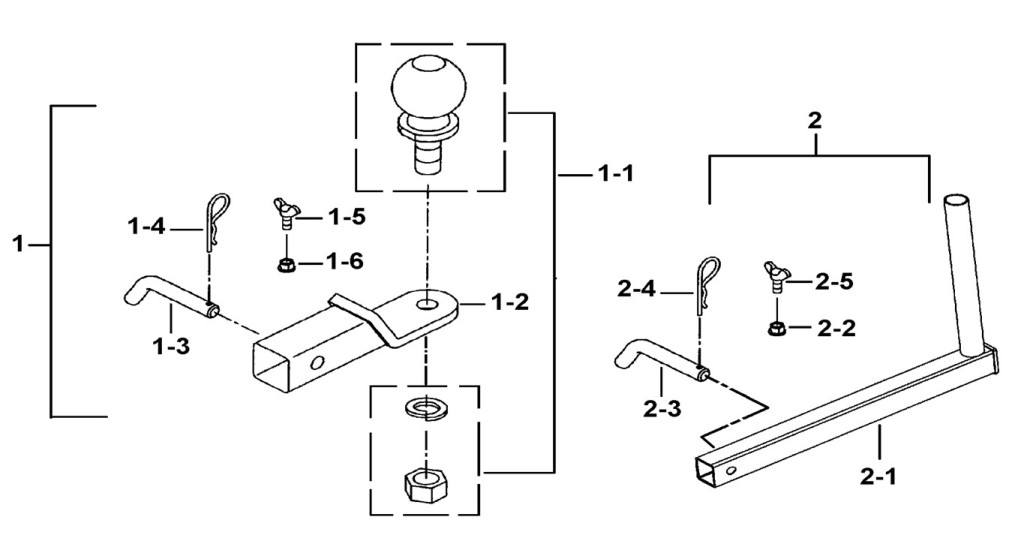 1
1-1
1-2
1-3
1-4
1-5
1-6
2
2-1
2-2
2-3
2-4
2-5