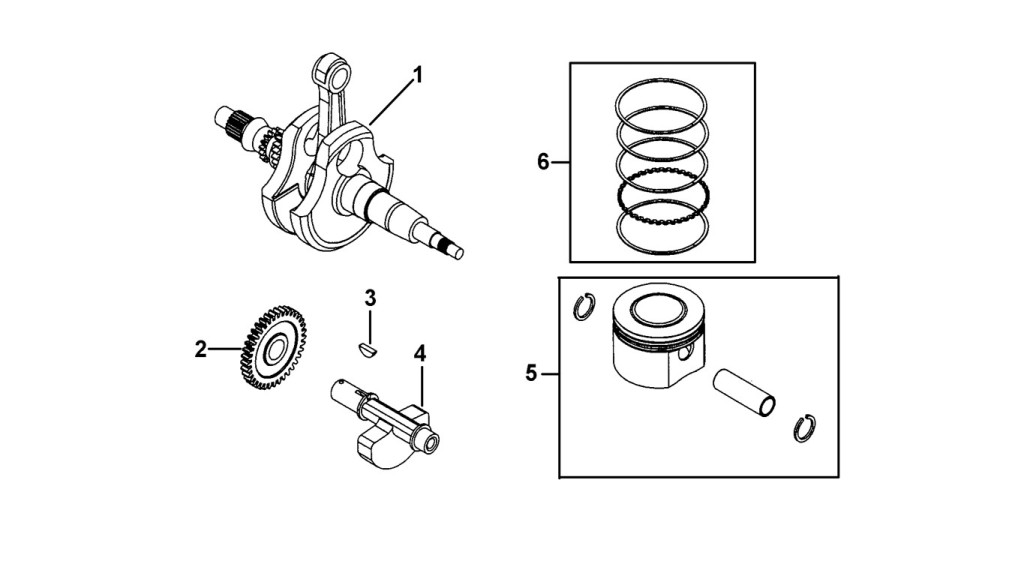 1
6
3
2
4
5