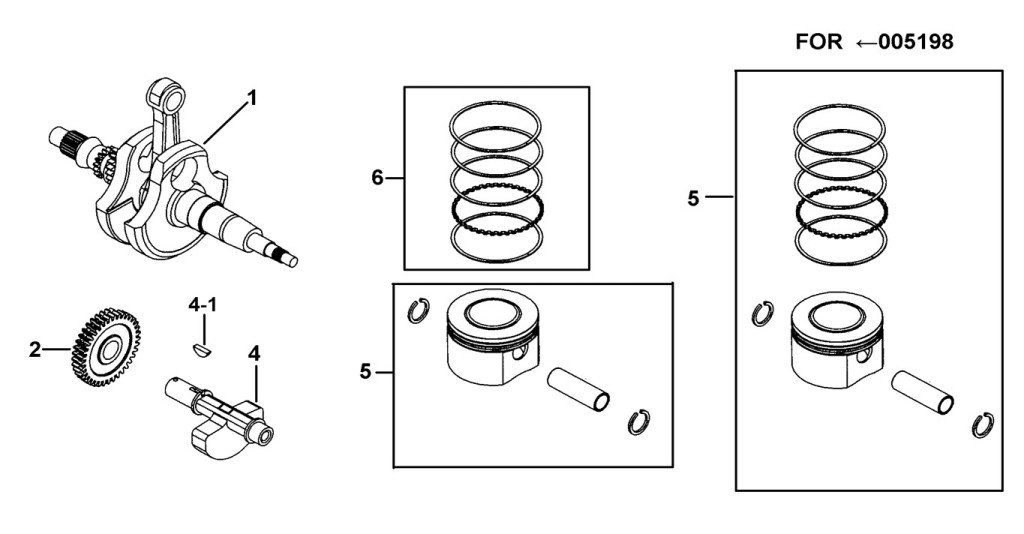 FOR ←005198

1

6

5

2

4-1

4

5