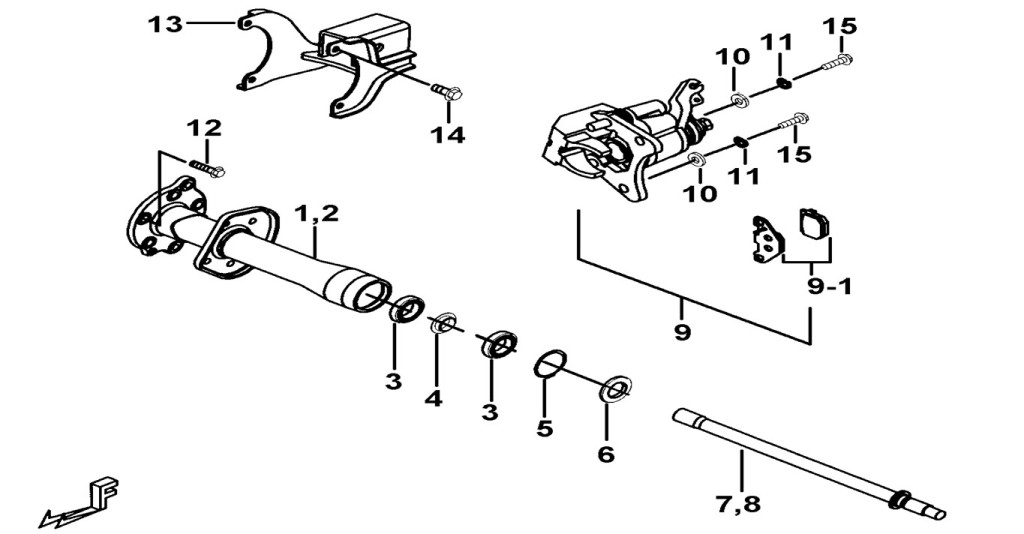 13
14
12
1,2
10
11
15
15
11
10
9-1
9
3
4
3
5
6
7,8
F