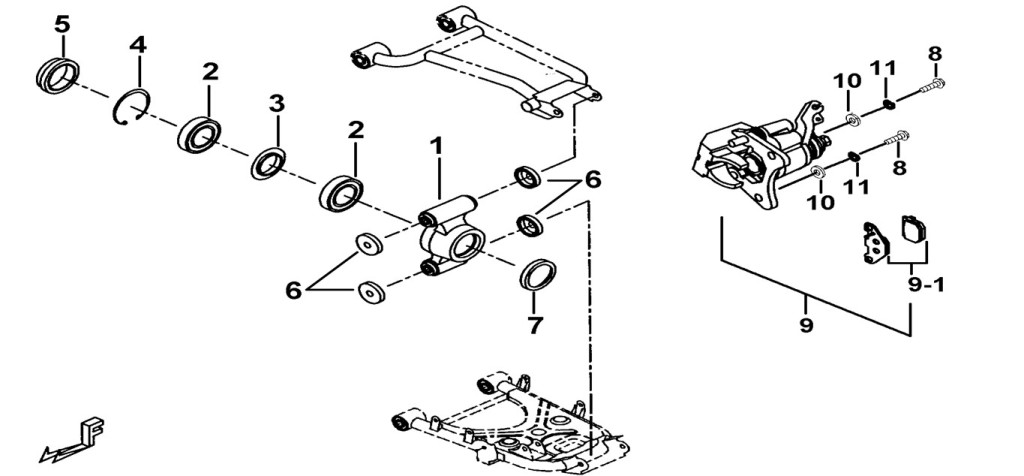 5
4
2
3
2
1
6
6
7
10
11
8
8
11
10
9-1
9
F