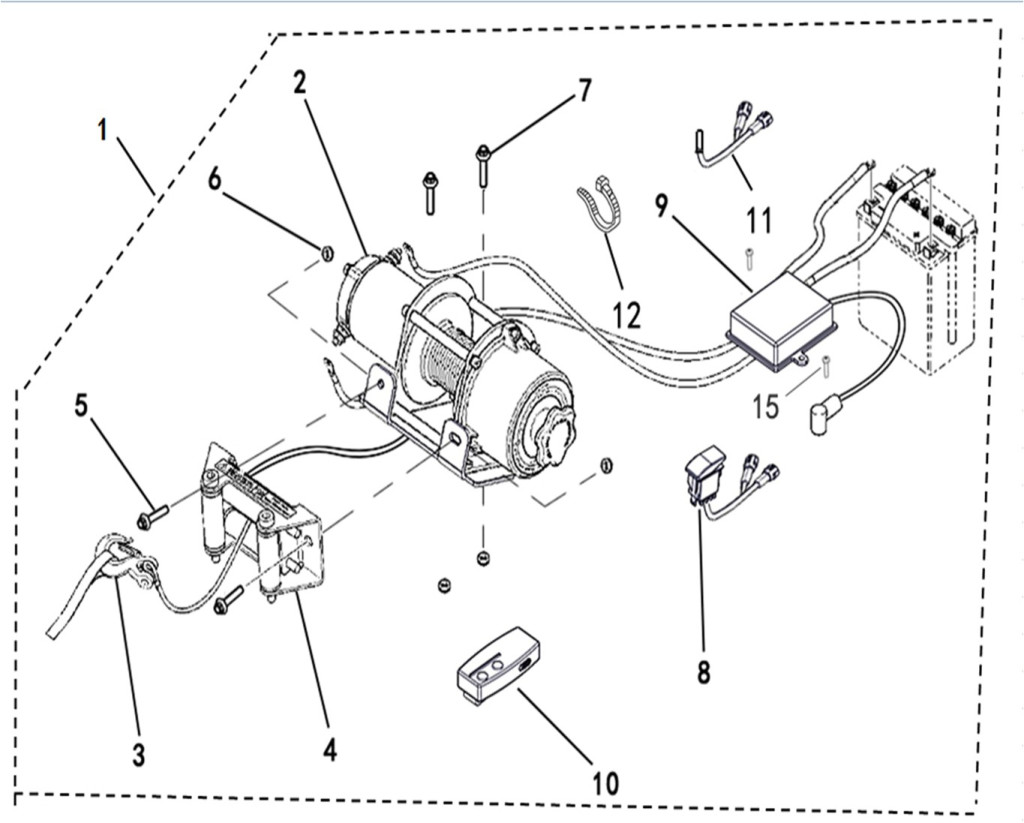 1
2
7
6
11
9
12
15
5
8
3
4
10