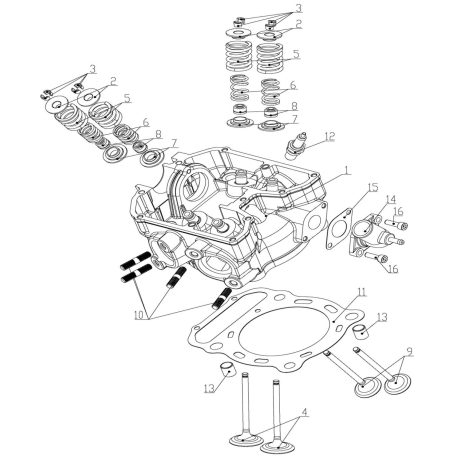 3
2
5
6
8
7
3
2
5
6
8
7
12
1
15
14
16
16
10
11
13
9
13
4