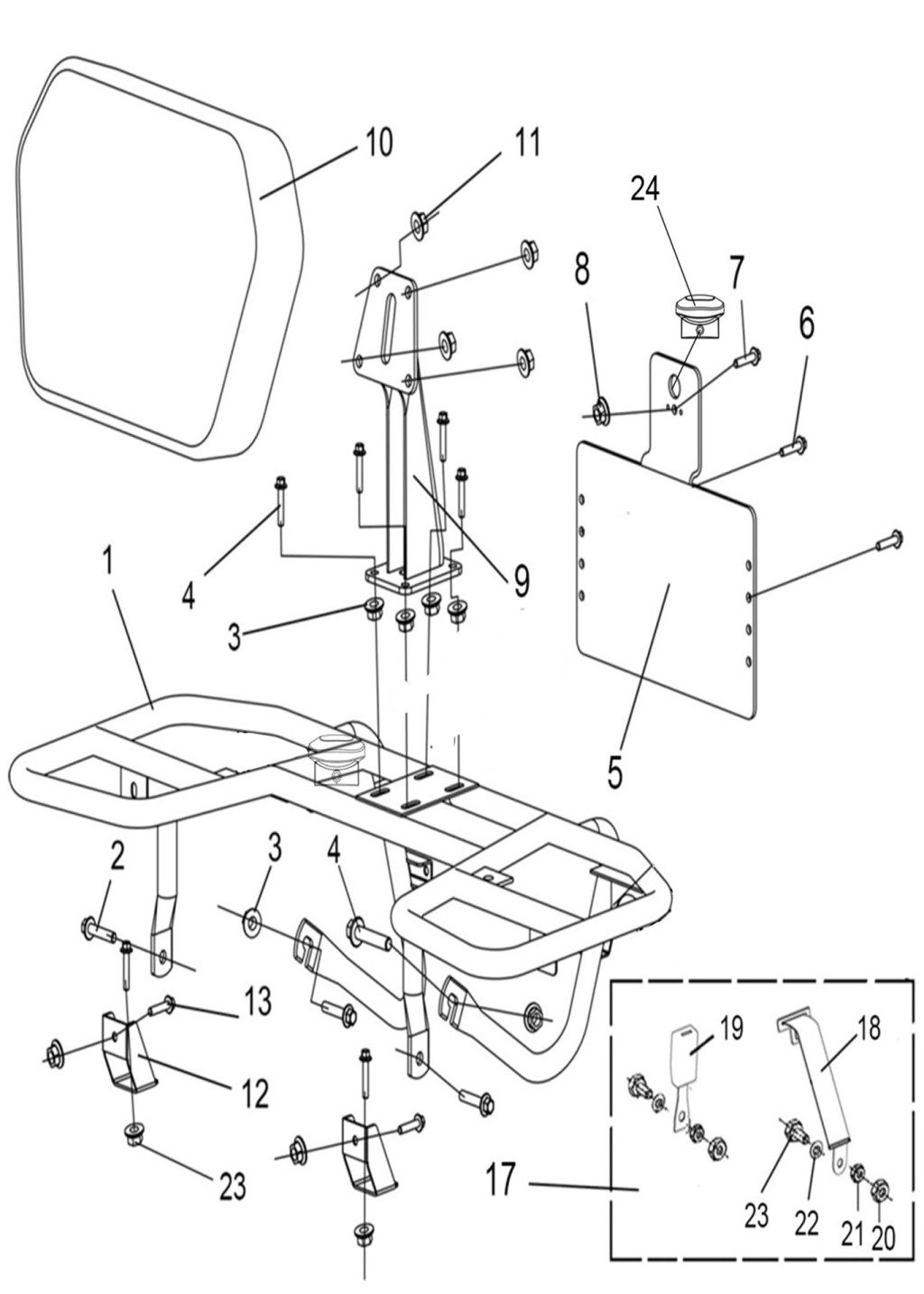 10
11
24
8
7
6
4
9
1
3
5
2
3
4
13
12
23
19
18
17
23
22
21
20