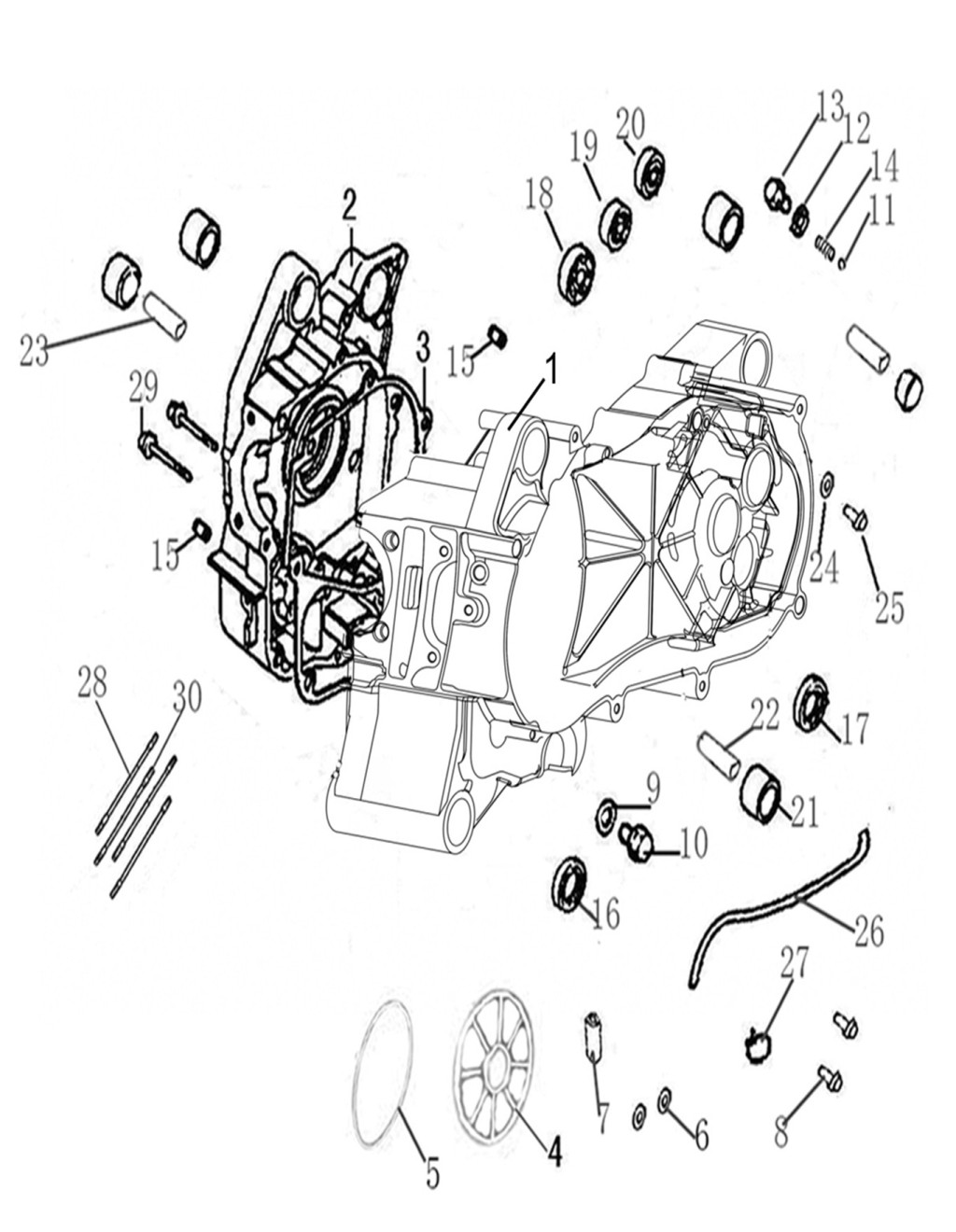 20
13
12
19
14
18
11
2
23
3
15
1
29
15
24
25
28
30
22
17
9
21
10
16
26
27
7
6
8
5
4