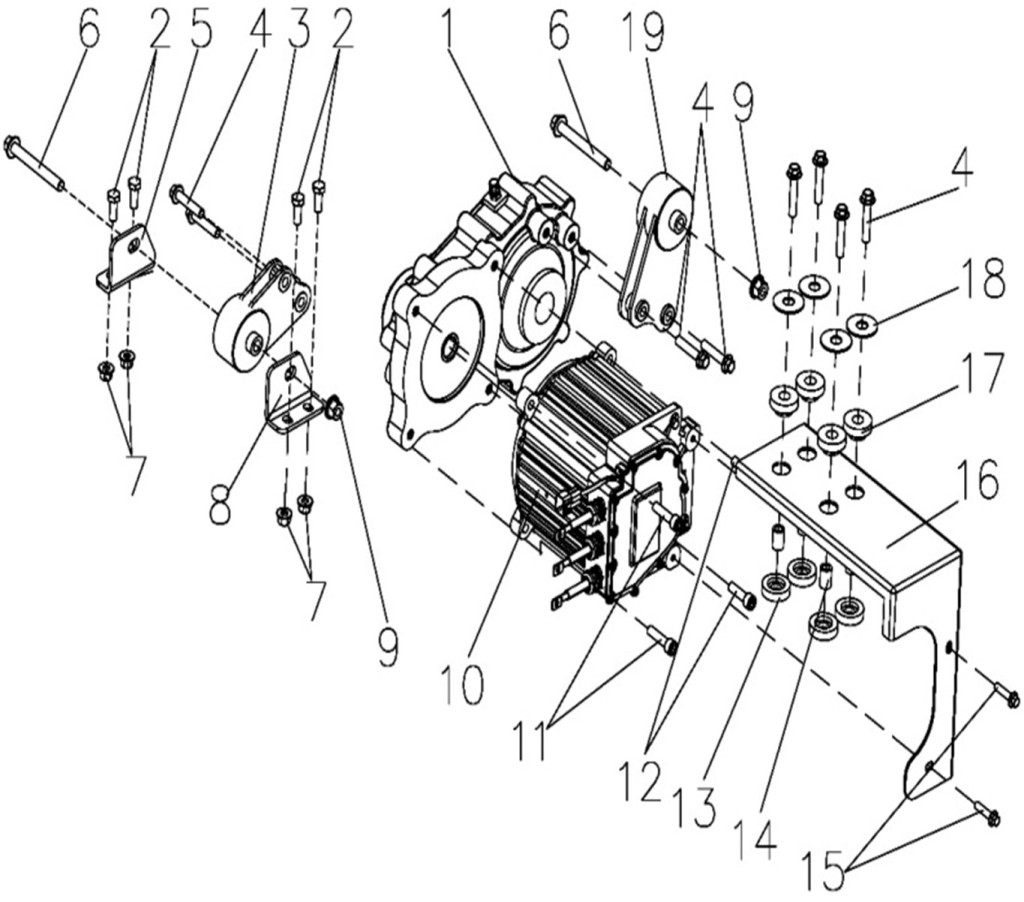 6
2
5
4
3
2
1
6
19
4
9
4
18
17
16
7
8
7
9
10
11
12
13
14
15