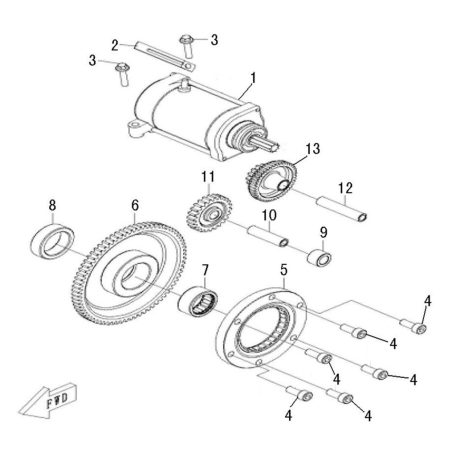 2
3
3
1
13
11
12
8
6
10
9
7
5
4
4
4
4
4
4
FWD