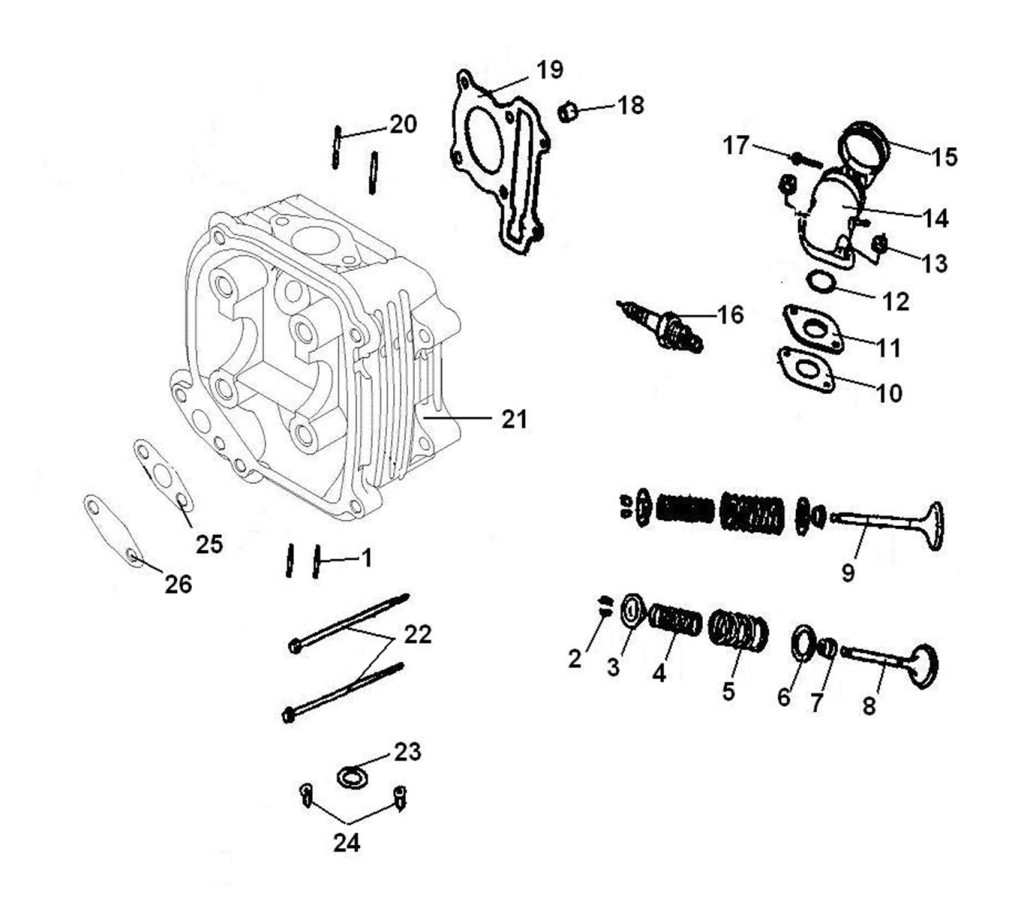 19
18
20
17
15
14
13
12
16
11
10
21
25
26
1
9
22
2
3
4
5
6
7
8
23
24