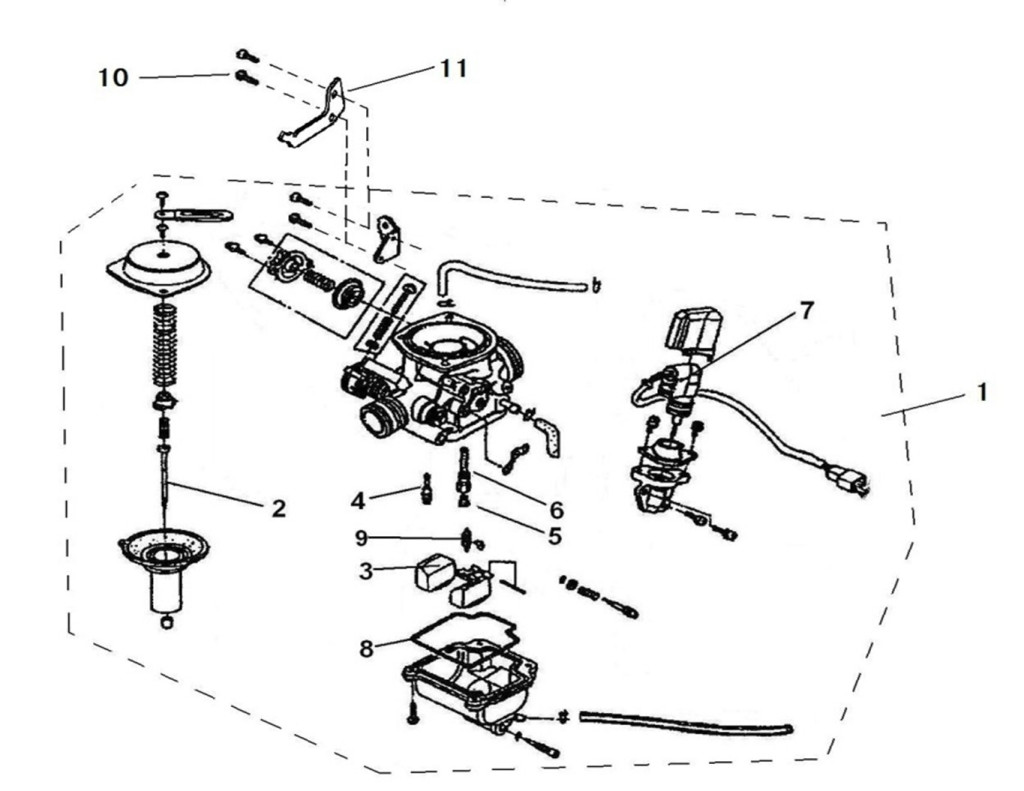 10
11
7
1
2
4
6
5
9
3
8