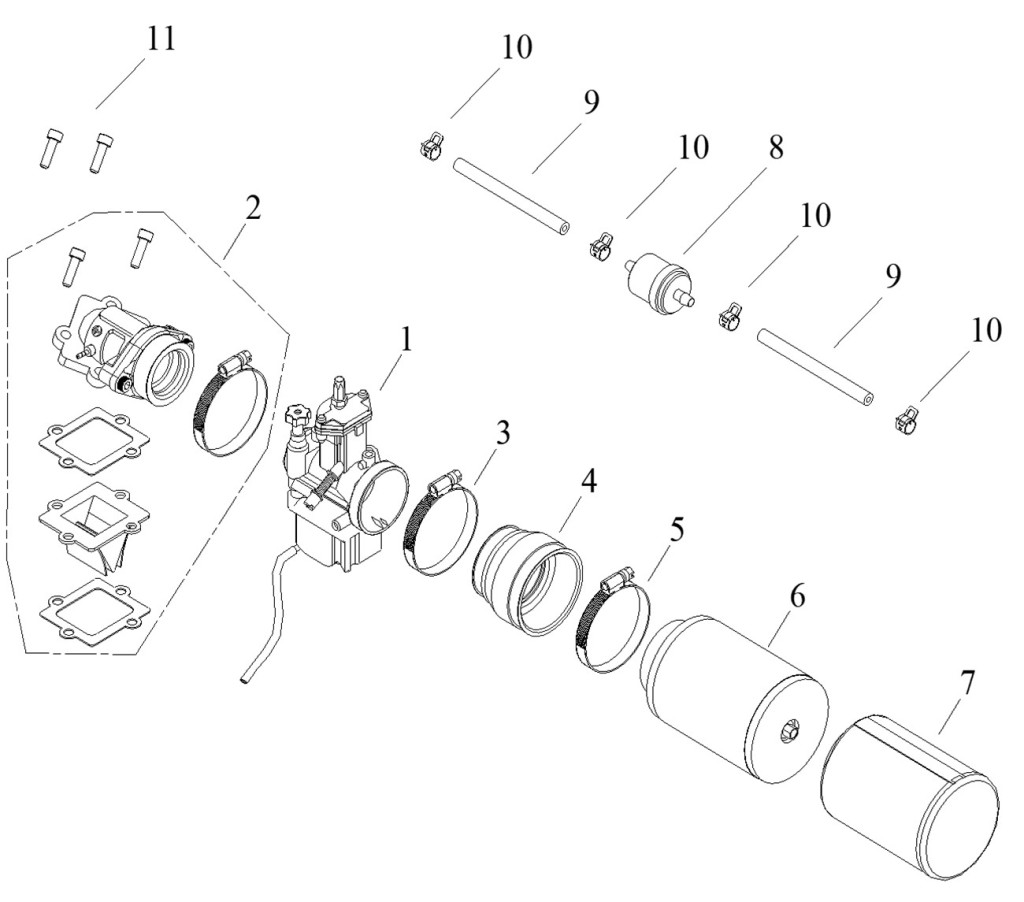 11
10
9
10
8
10
9
10
2
1
3
4
5
6
7