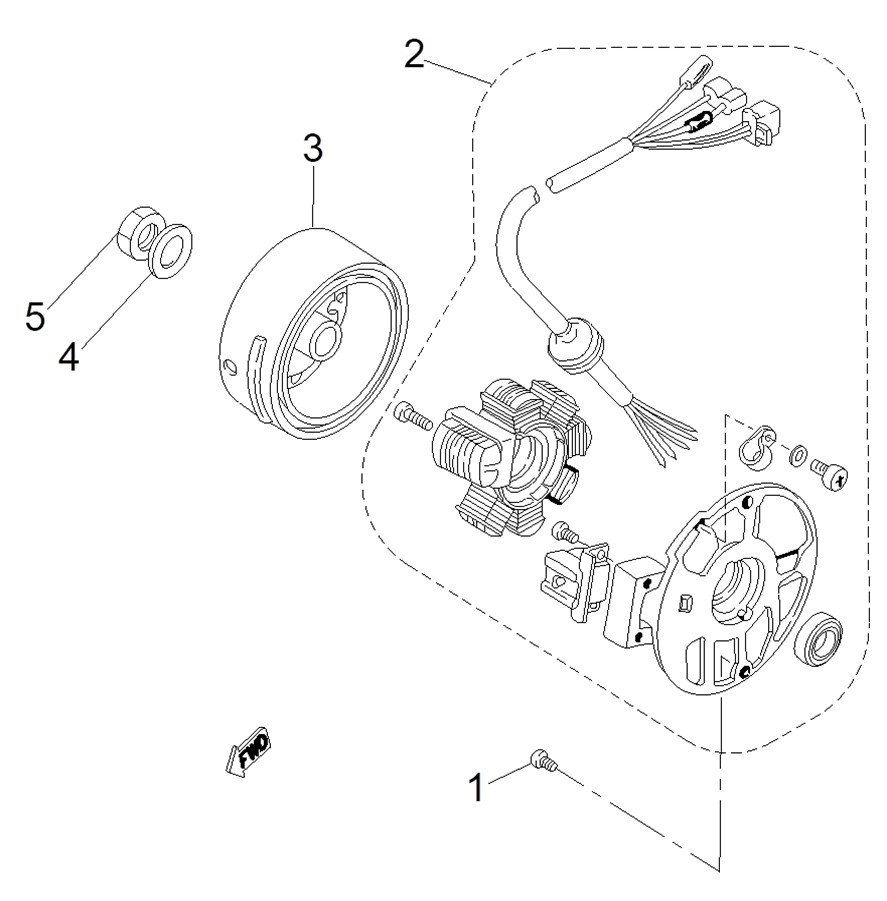 2
3
5
4
FWD
1