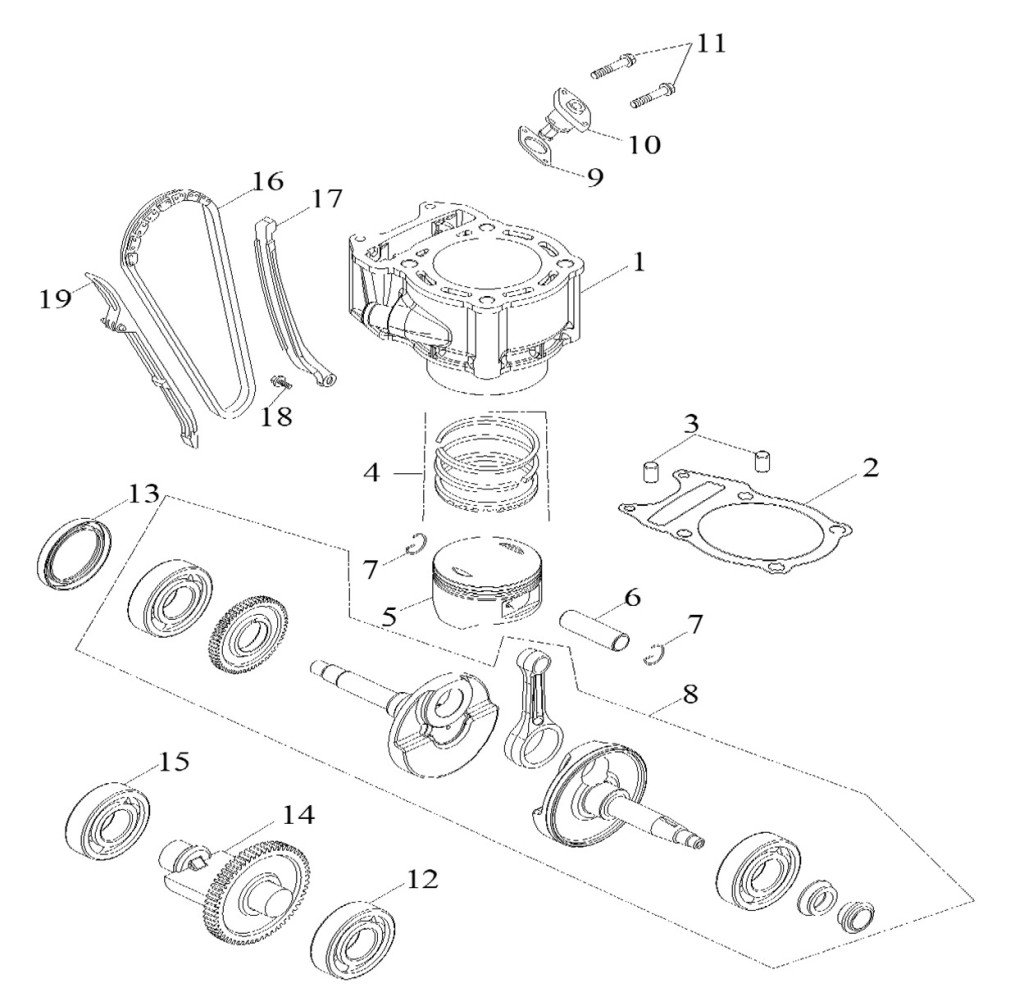 11
10
9
16
17
1
19
18
3
2
4
13
7
5
6
7
8
15
14
12