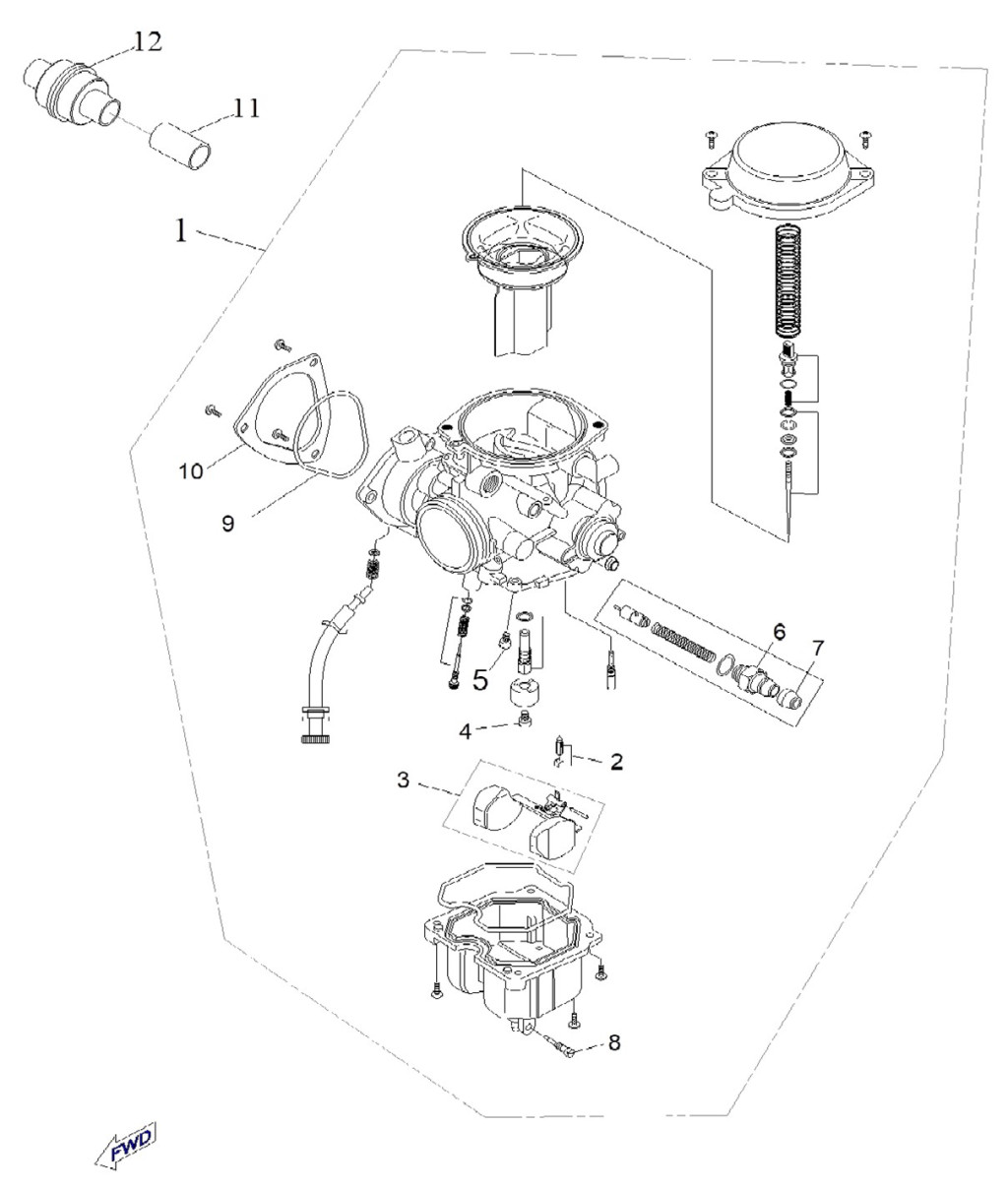 12
11
1
10
9
6
7
5
4
2
3
8
FWD