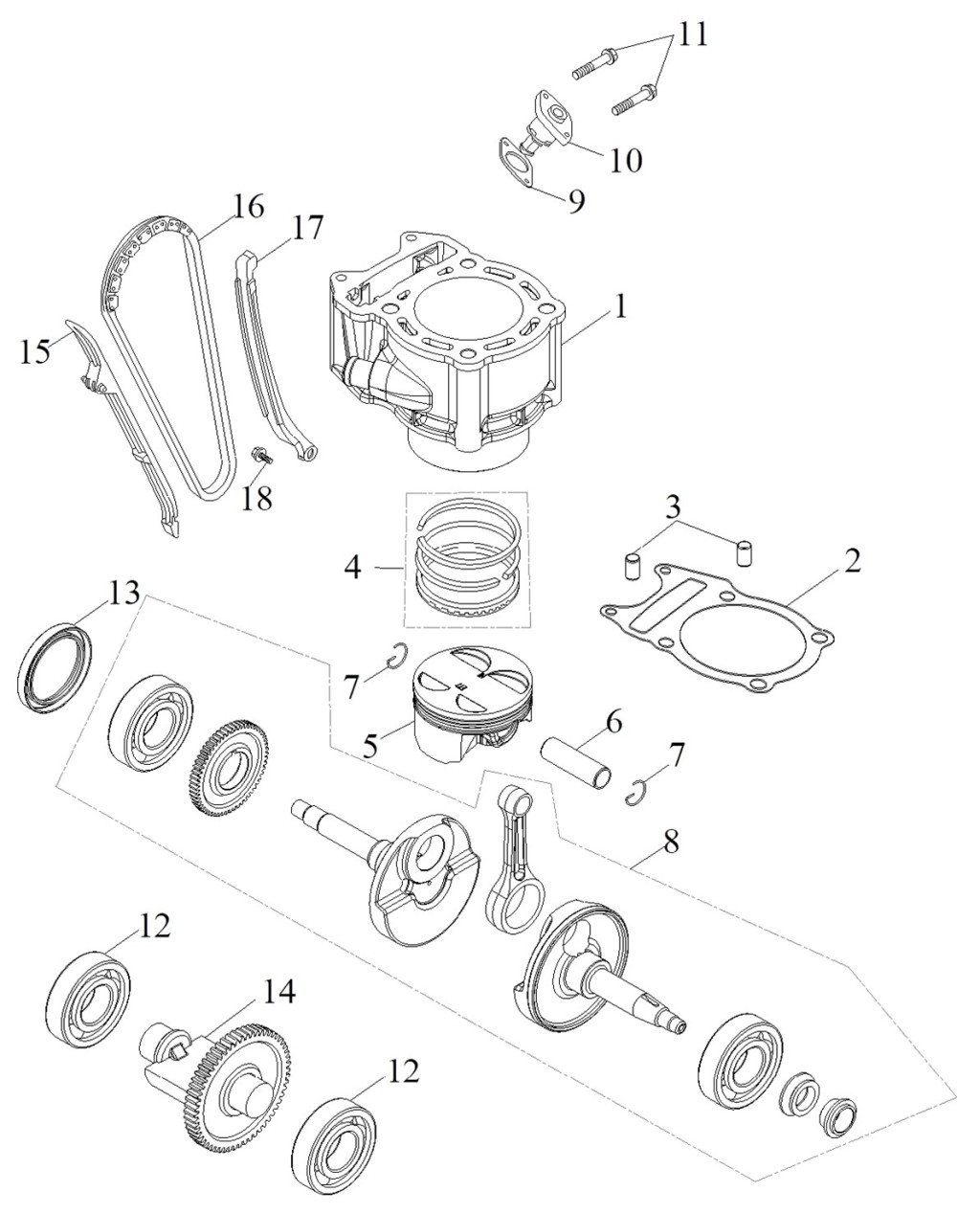 11
10
9
16
17
1
15
18
3
4
2
13
7
5
6
7
8
12
14
12