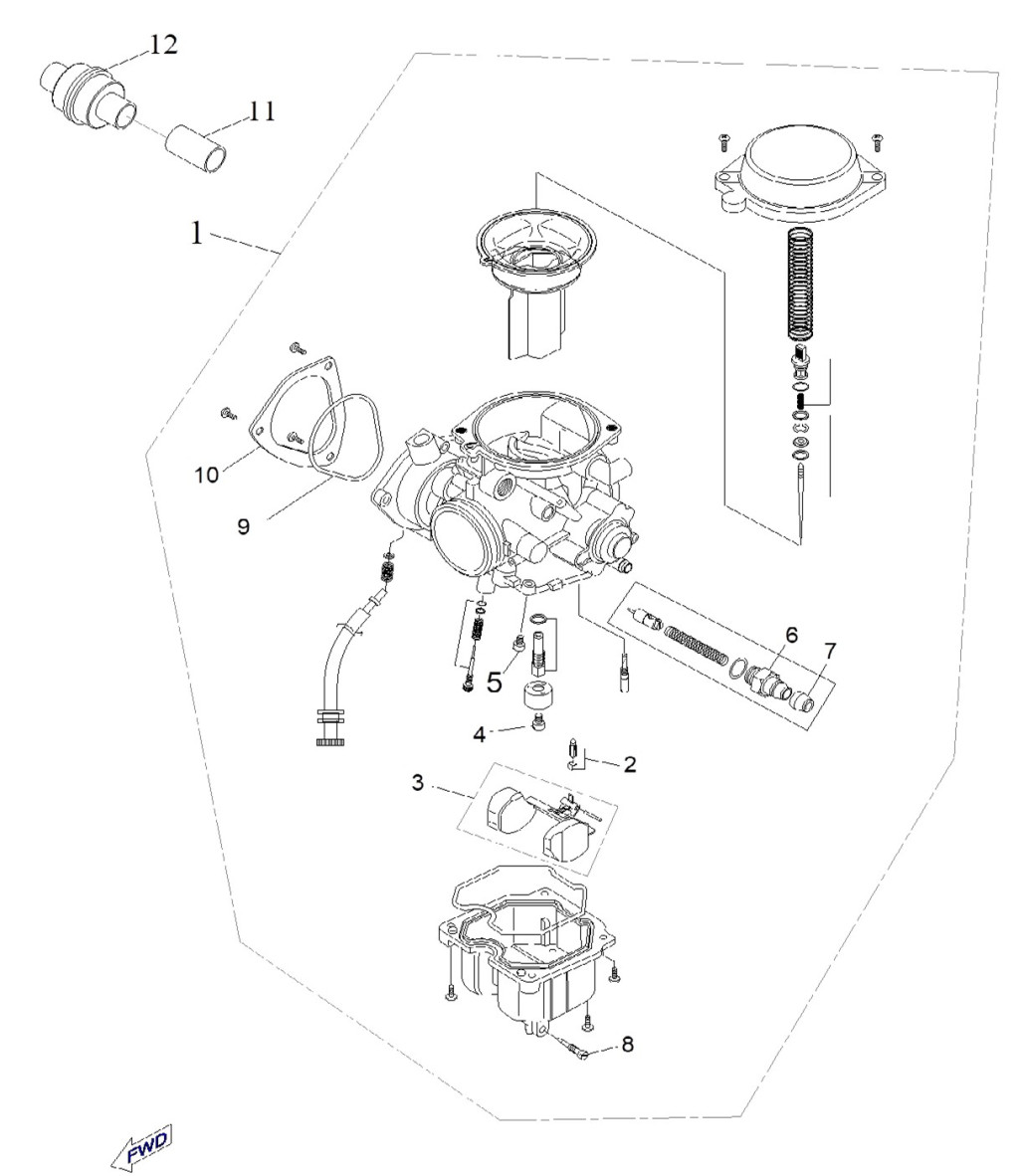 12
11
1
10
9
6
7
5
4
2
3
8
FWD