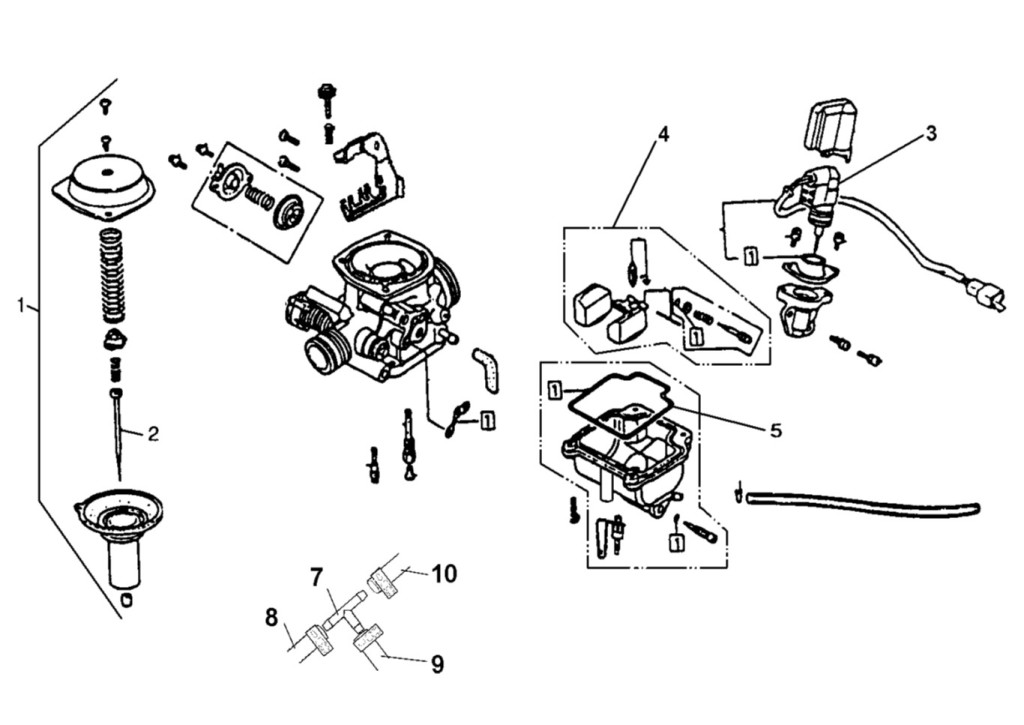 1
2
1
4
3
1
1
1
5
1
7
10
8
9