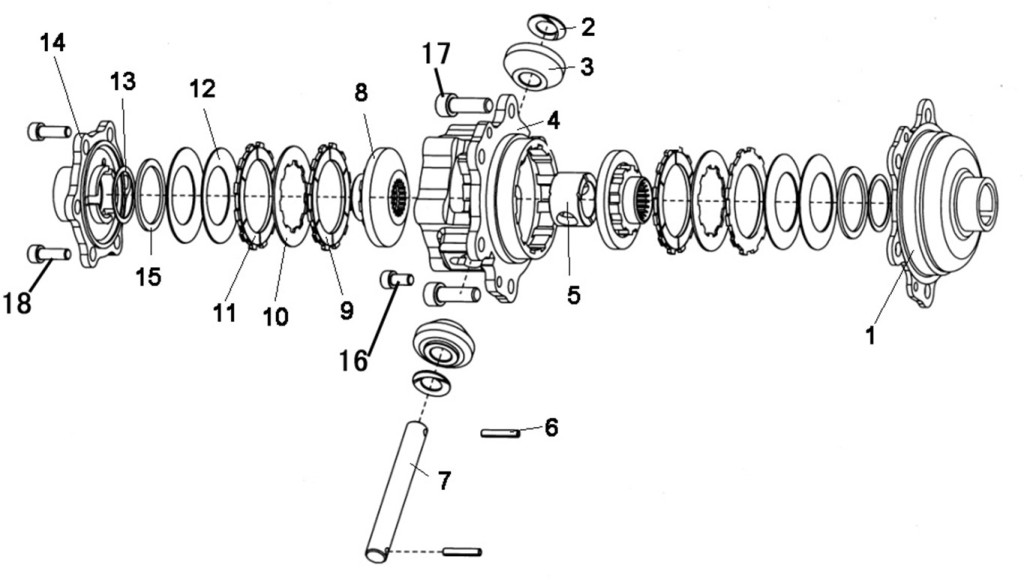 14
13
12
8
17
2
3
4
18
15
11
10
9
16
5
1
6
7