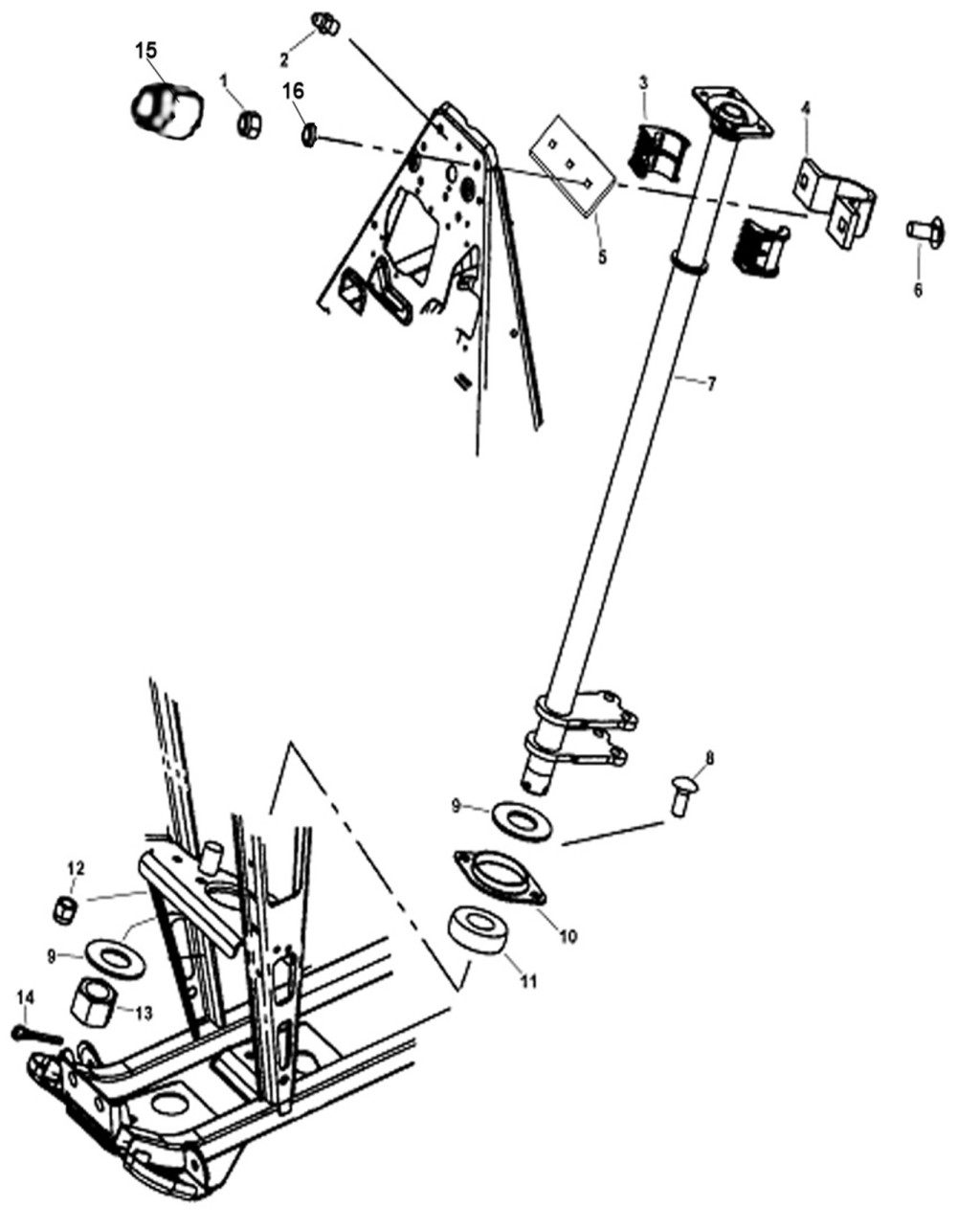 15
1
2
16
3
4
5
6
7
8
9
10
11
12
9
13
14