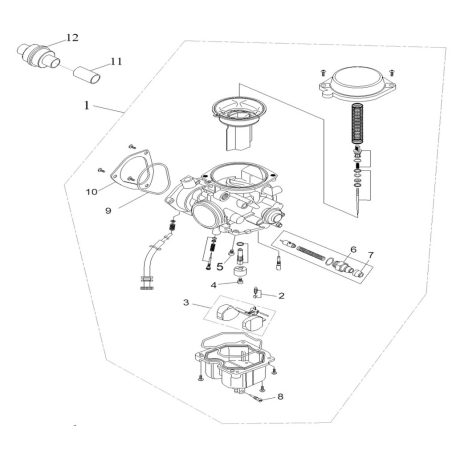 12
11
1
10
9
6
7
5
4
2
3
8