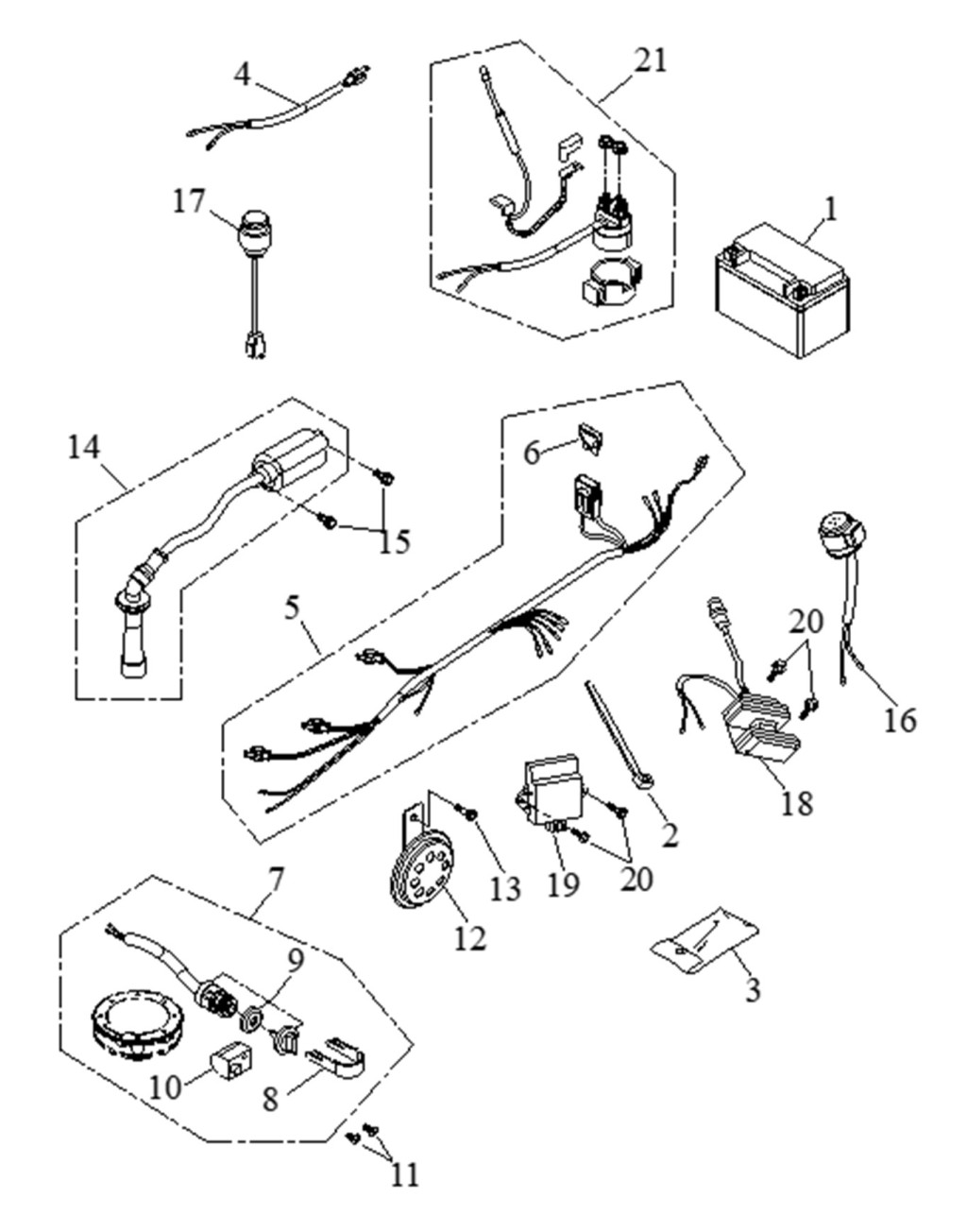 4
21
17
1
14
6
15
5
20
16
18
2
13
19
20
12
7
9
3
10
8
11