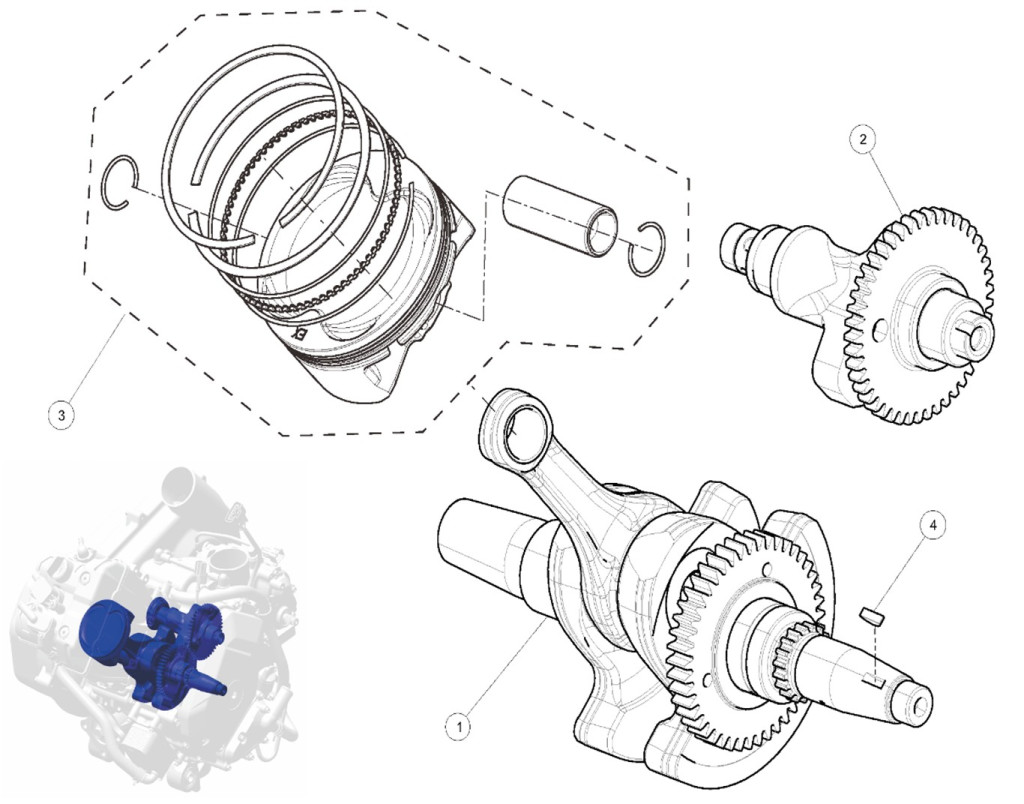 2

3

4

1