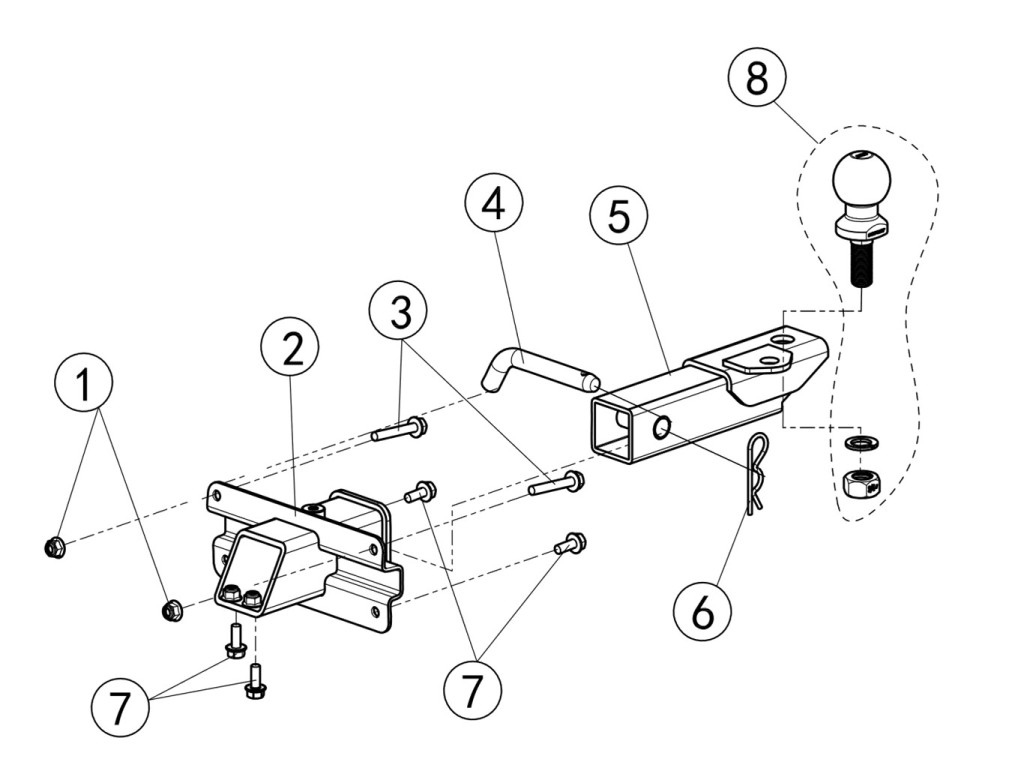 8
4
5
3
2
1
6
7
7