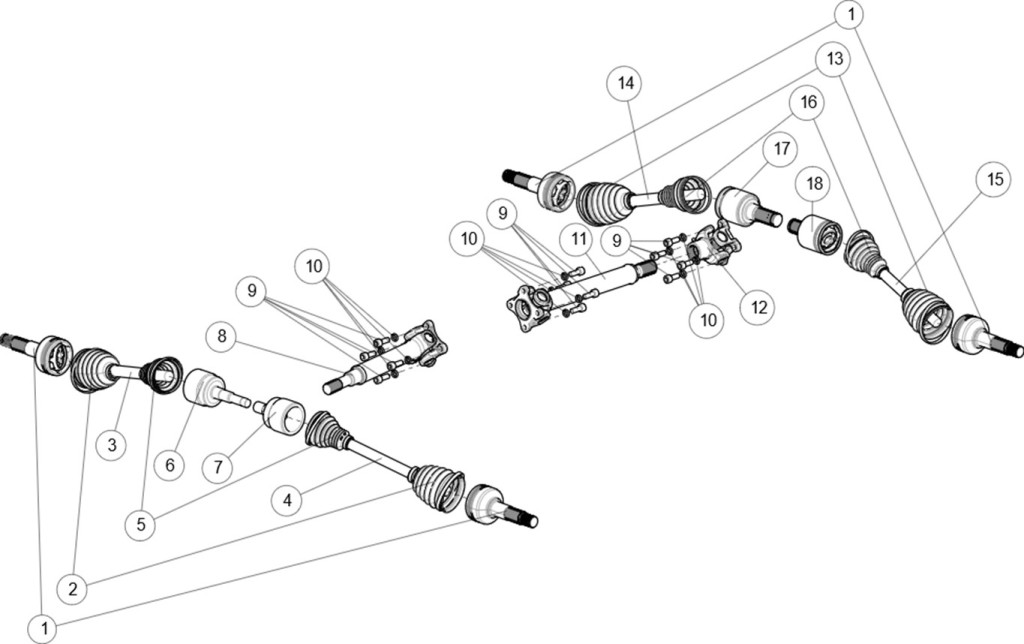 1
13
14
16
17
18
15
9
10
11
9
12
10
10
9
8
3
6
7
5
4
2
1