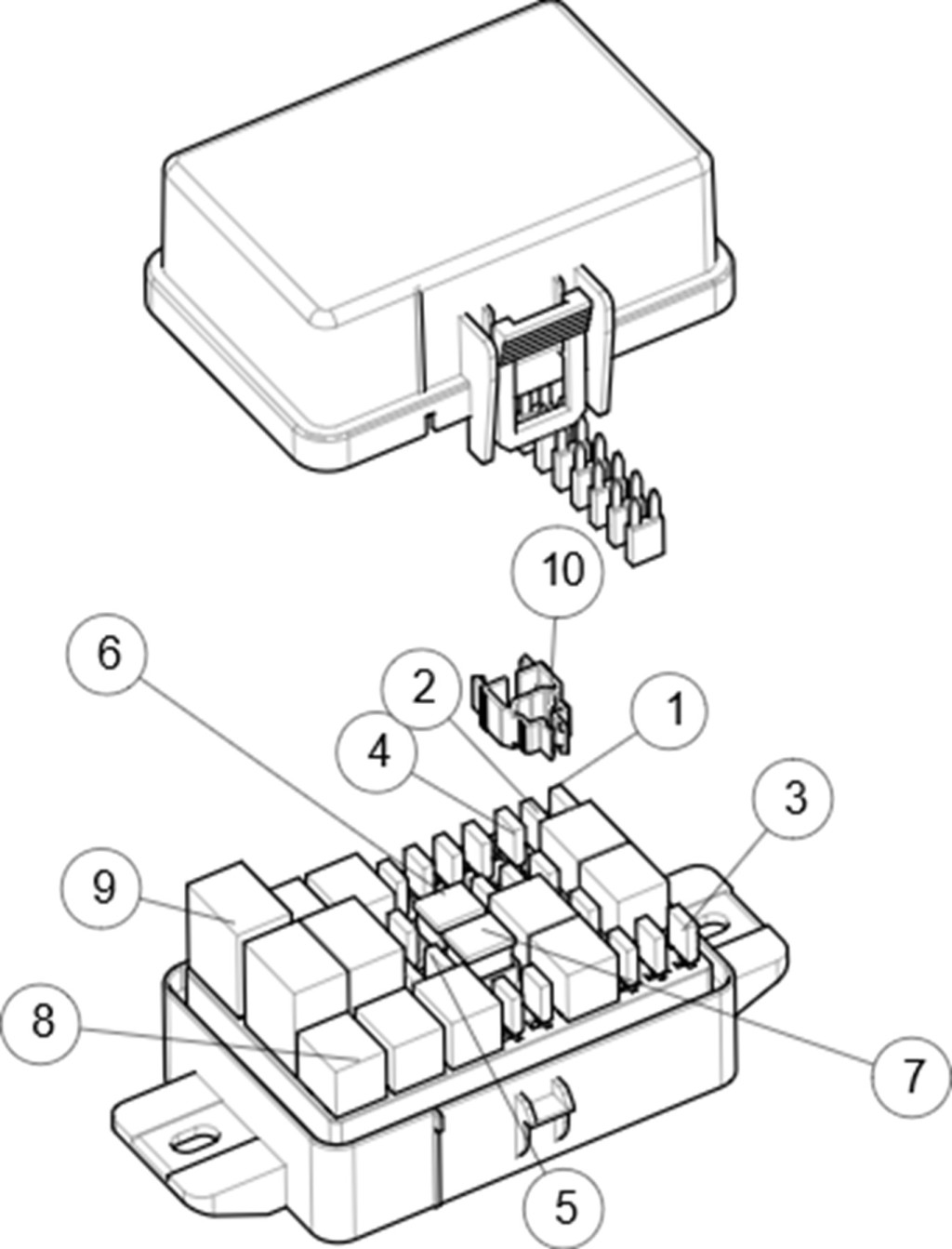 10
6
2
1
4
3
9
8
7
5