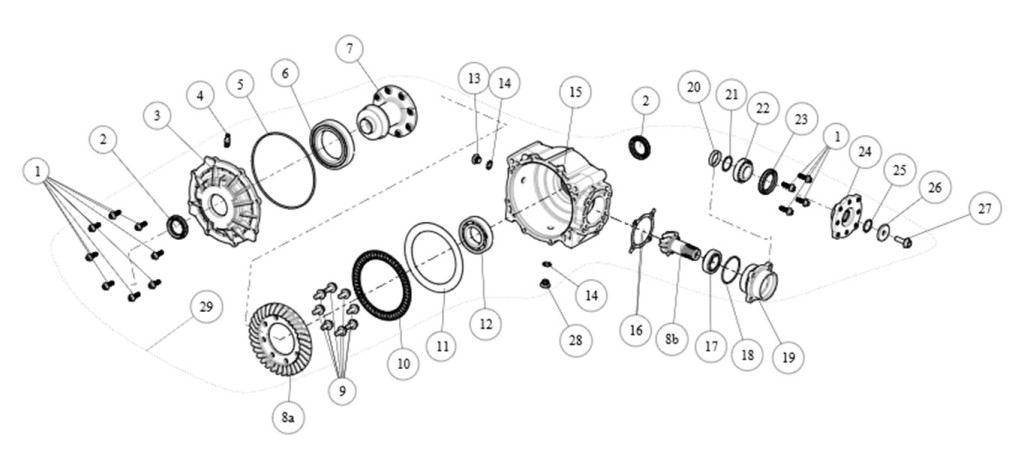 1
2
3
4
5
6
7
13
14
15
2
20
21
22
23
1
24
25
26
27
29
8a
9
10
11
12
14
28
16
8b
17
18
19