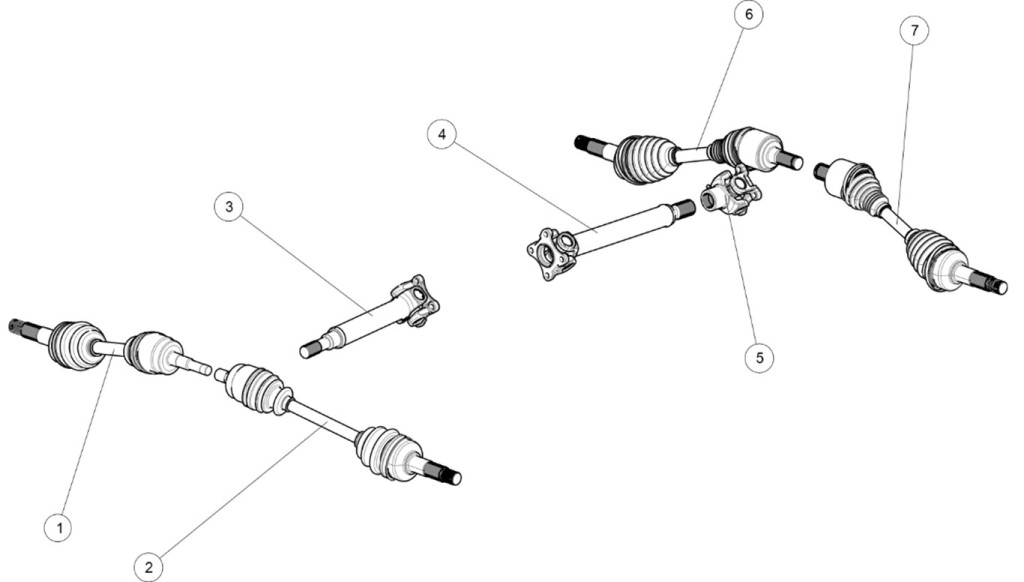 6
7
4
3
5
1
2