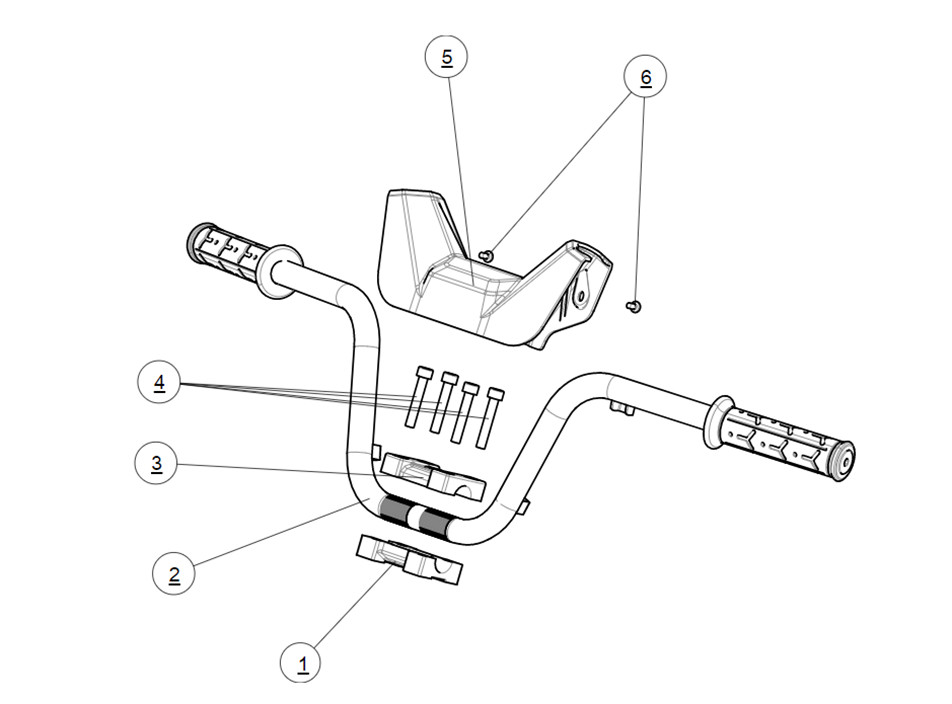 5
6
4
3
2
1