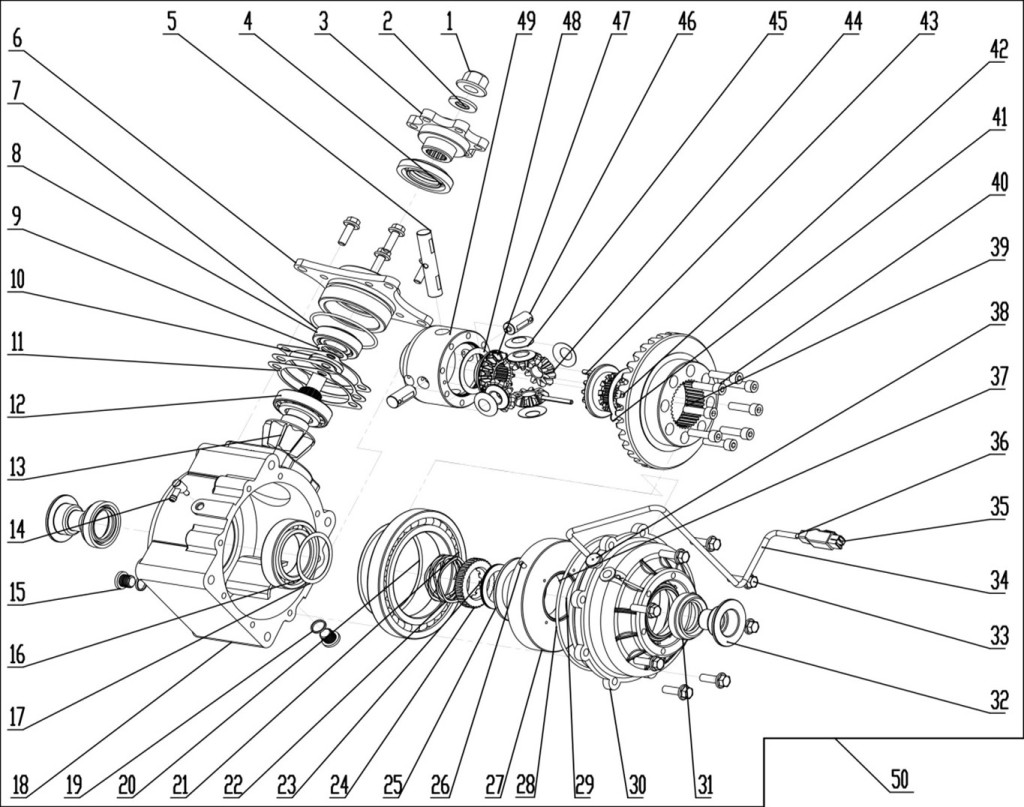 5 4 3 2 1 49 48 47 46 45 44 43
6
7
8
9
10
11
12
13
14
15
16
17
42
41
40
39
38
37
36
35
34
33
32
18 19 20 21 22 23 24 25 26 27 28 29 30 31
50