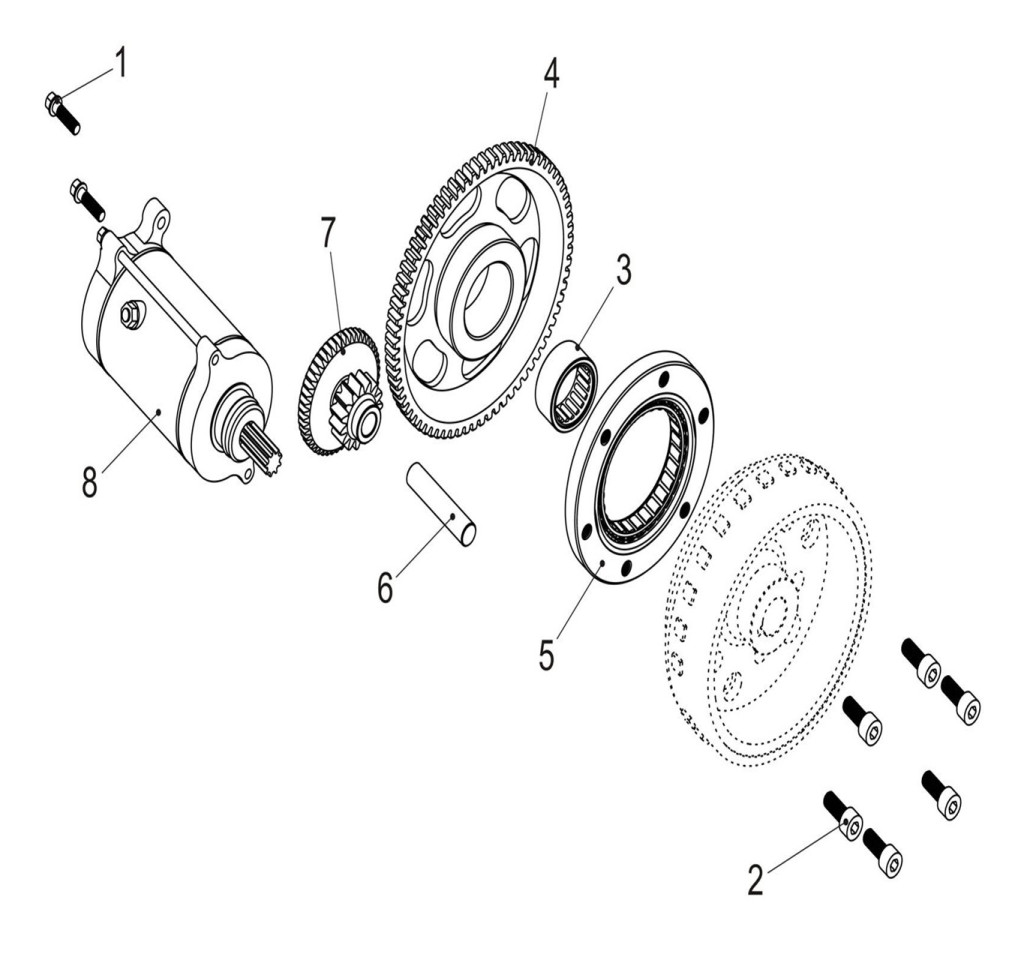 1
4
7
3
8
6
5
2