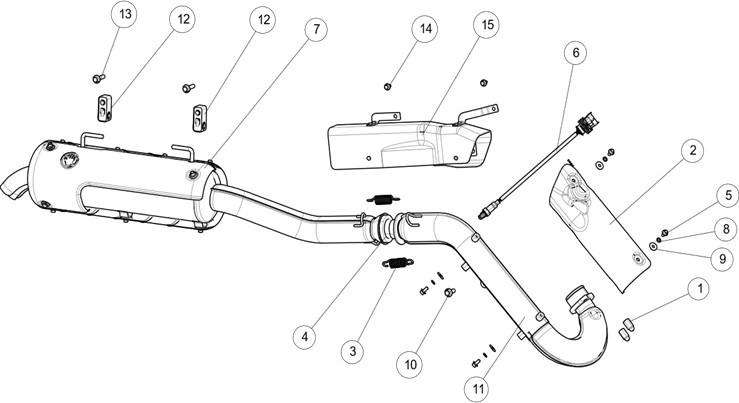 13
12
12
7
14
15
6
2
5
8
9
1
4
3
10
11