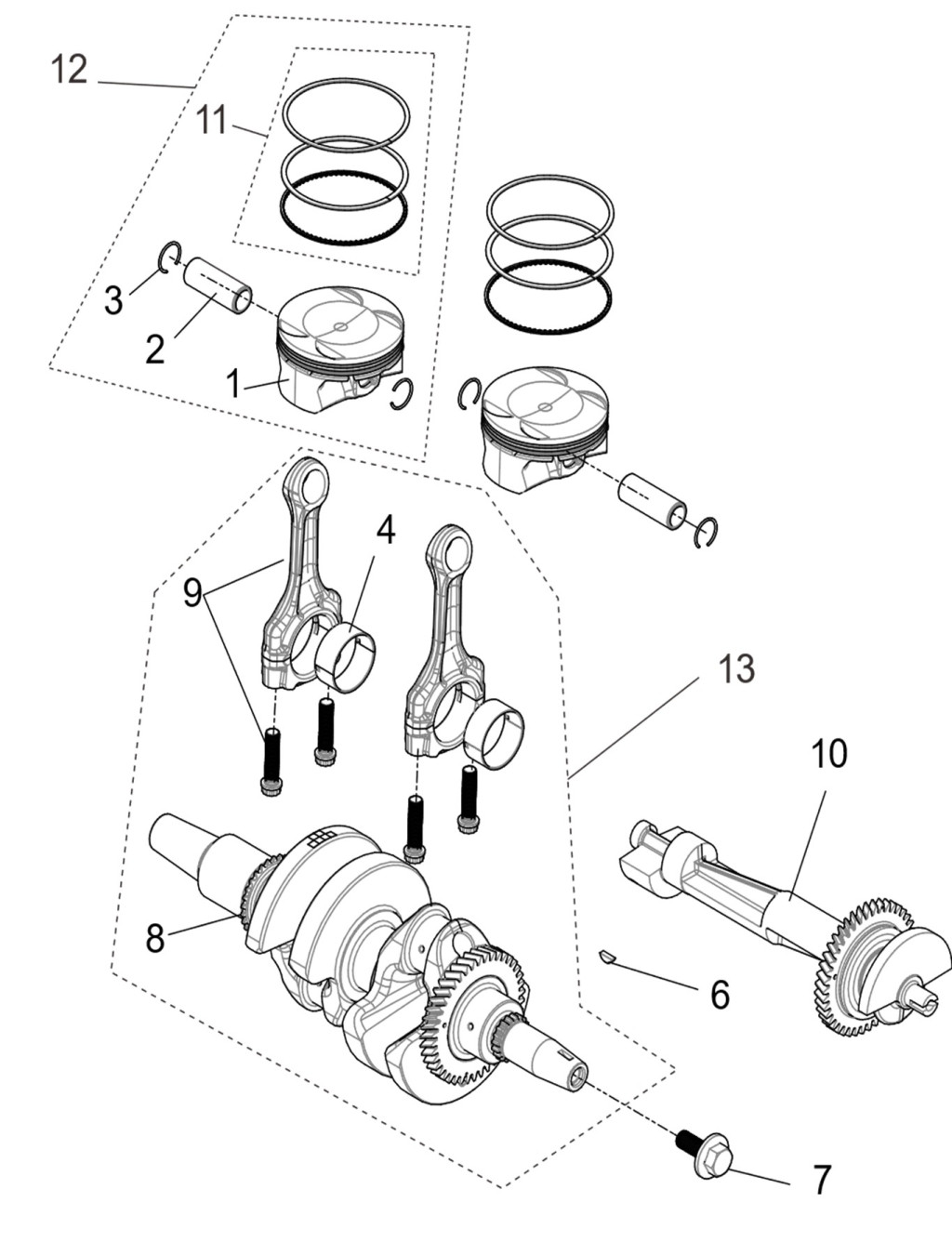 12
11
3
2
1
4
9
13
10
8
6
7