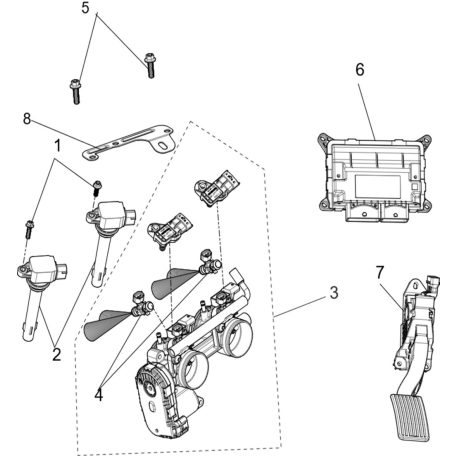 5
6
8
1
3
7
2
4