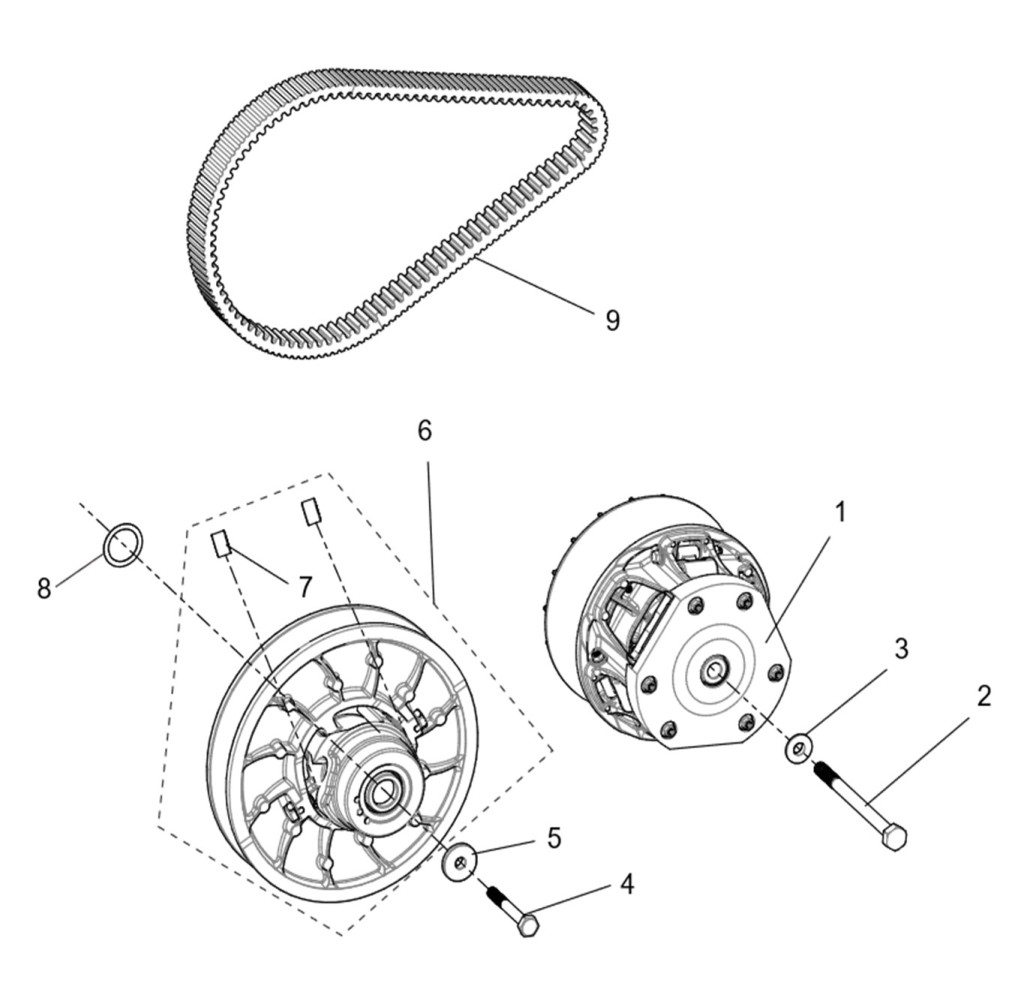 9
6
1
8
7
3
2
5
4