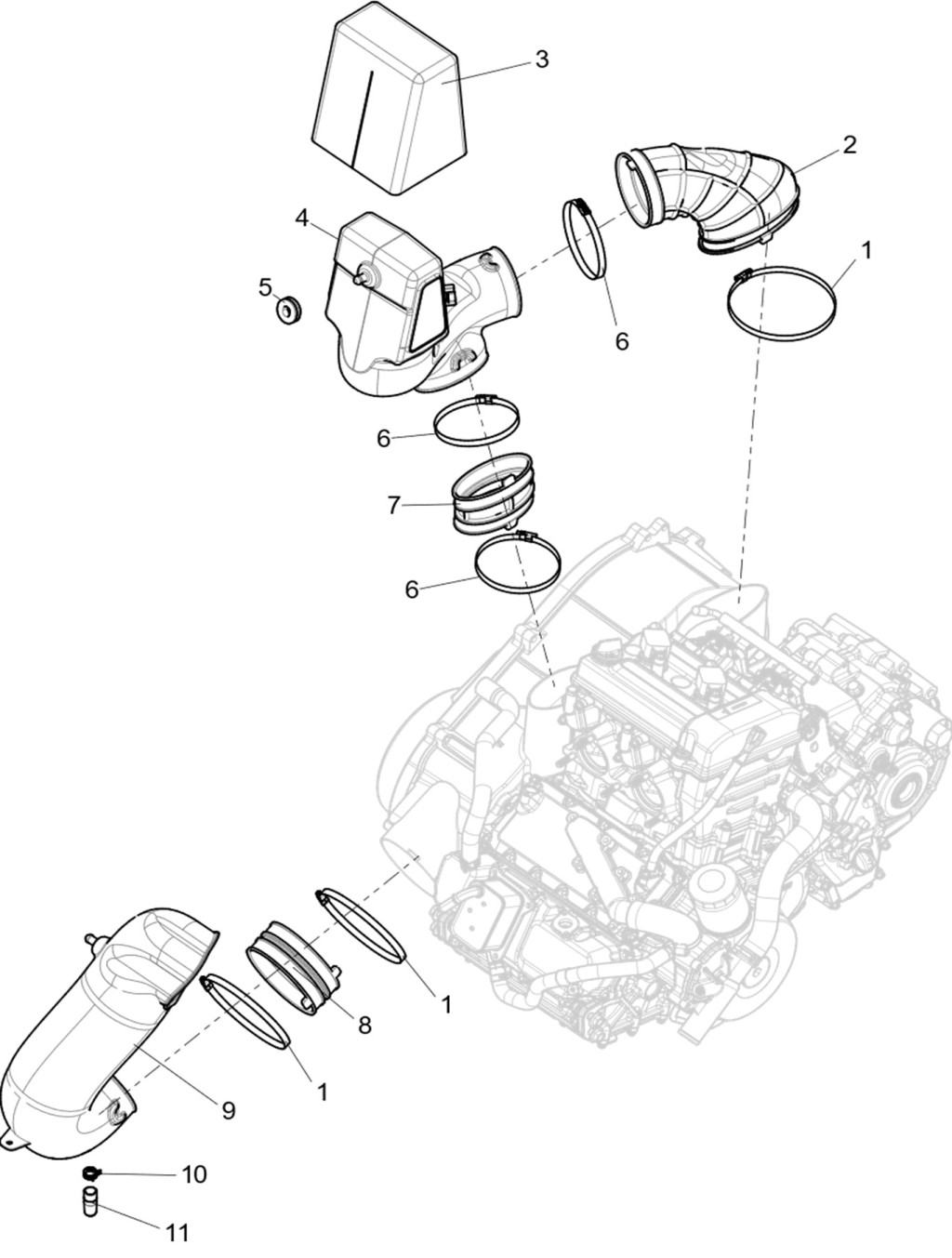 3
2
4
1
5
6
6
7
6
1
8
1
9
10
11