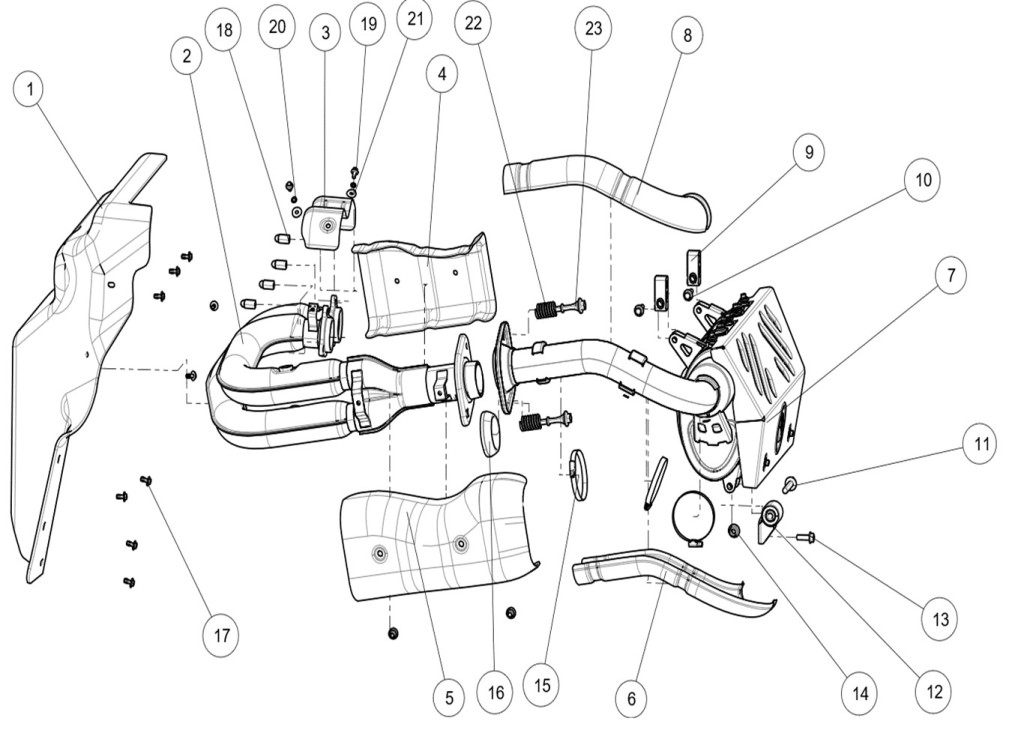 1
2
18
20
3
19
21
4
22
23
8
9
10
7
11
13
12
14
6
15
16
5
17