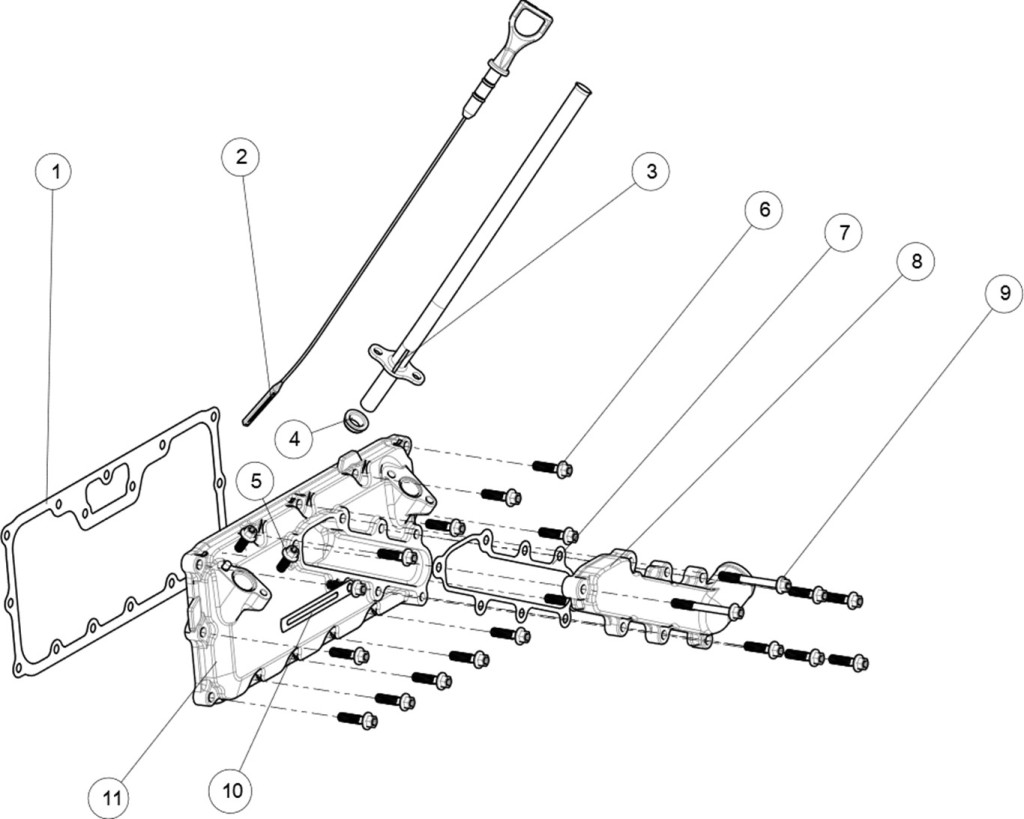 1
2
3
6
7
8
9
4
5
11
10