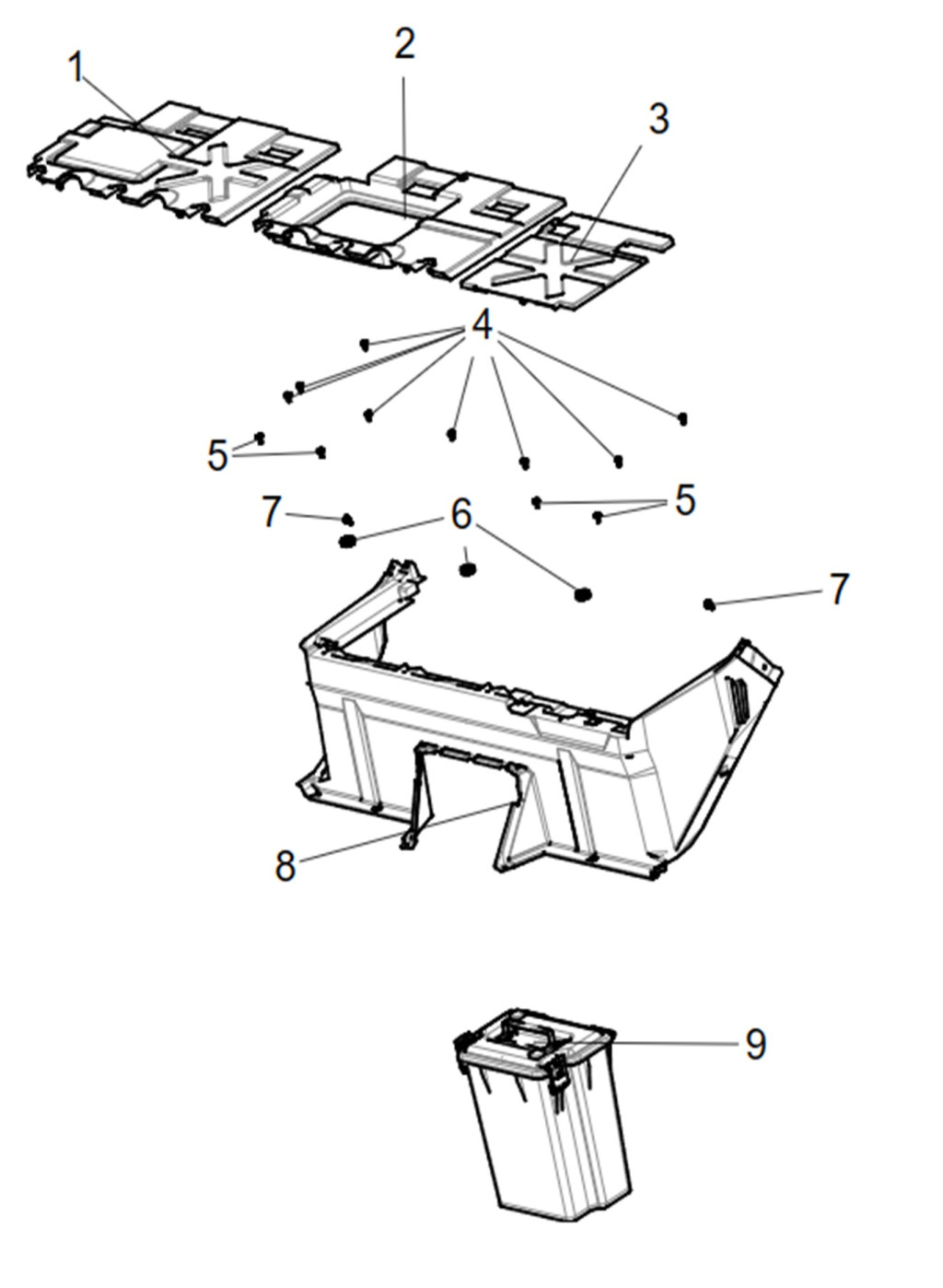 1
2
3
4
5
5
7
6
7
8
9