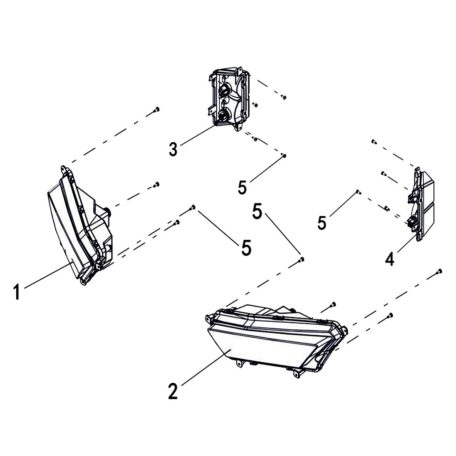 3
5
5
5
5
4
1
2