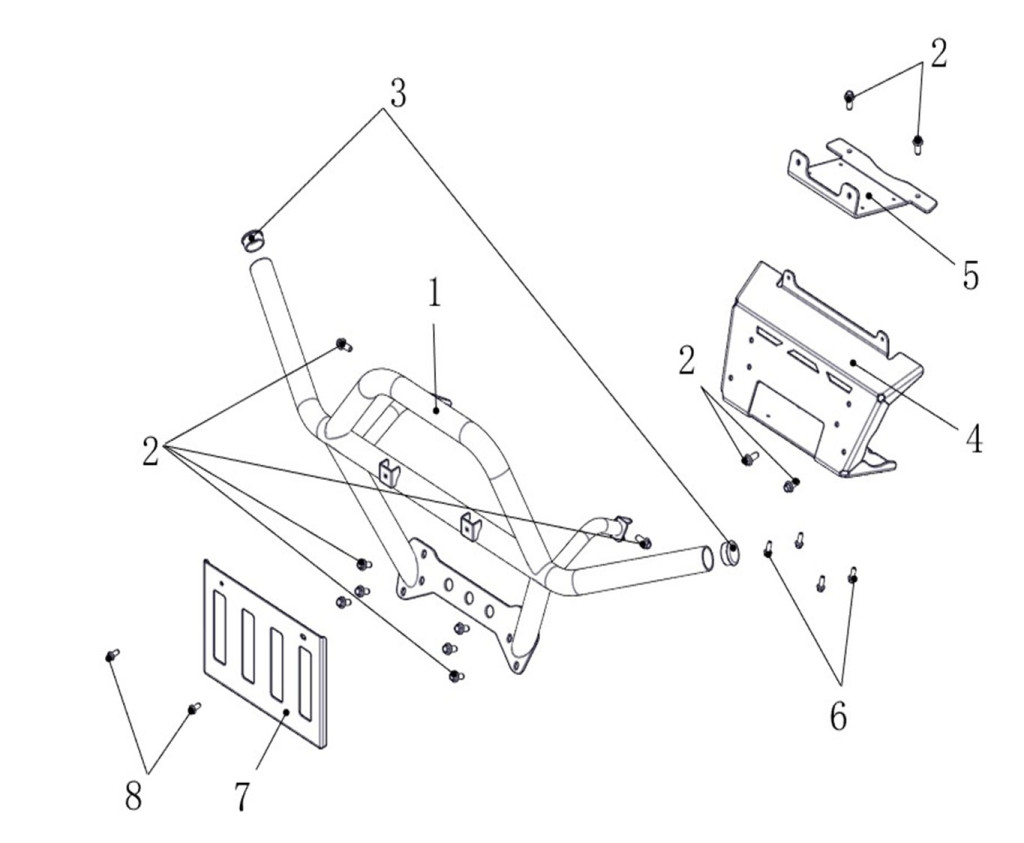 3
2
5
1
2
4
2
6
8
7