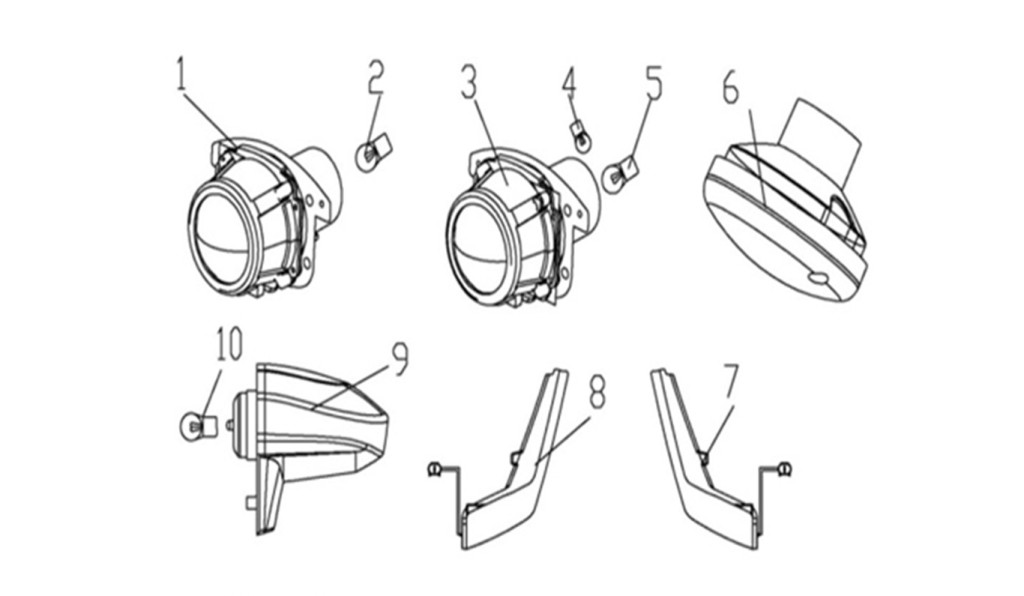 1
2
3
4
5
6
10
9
8
7