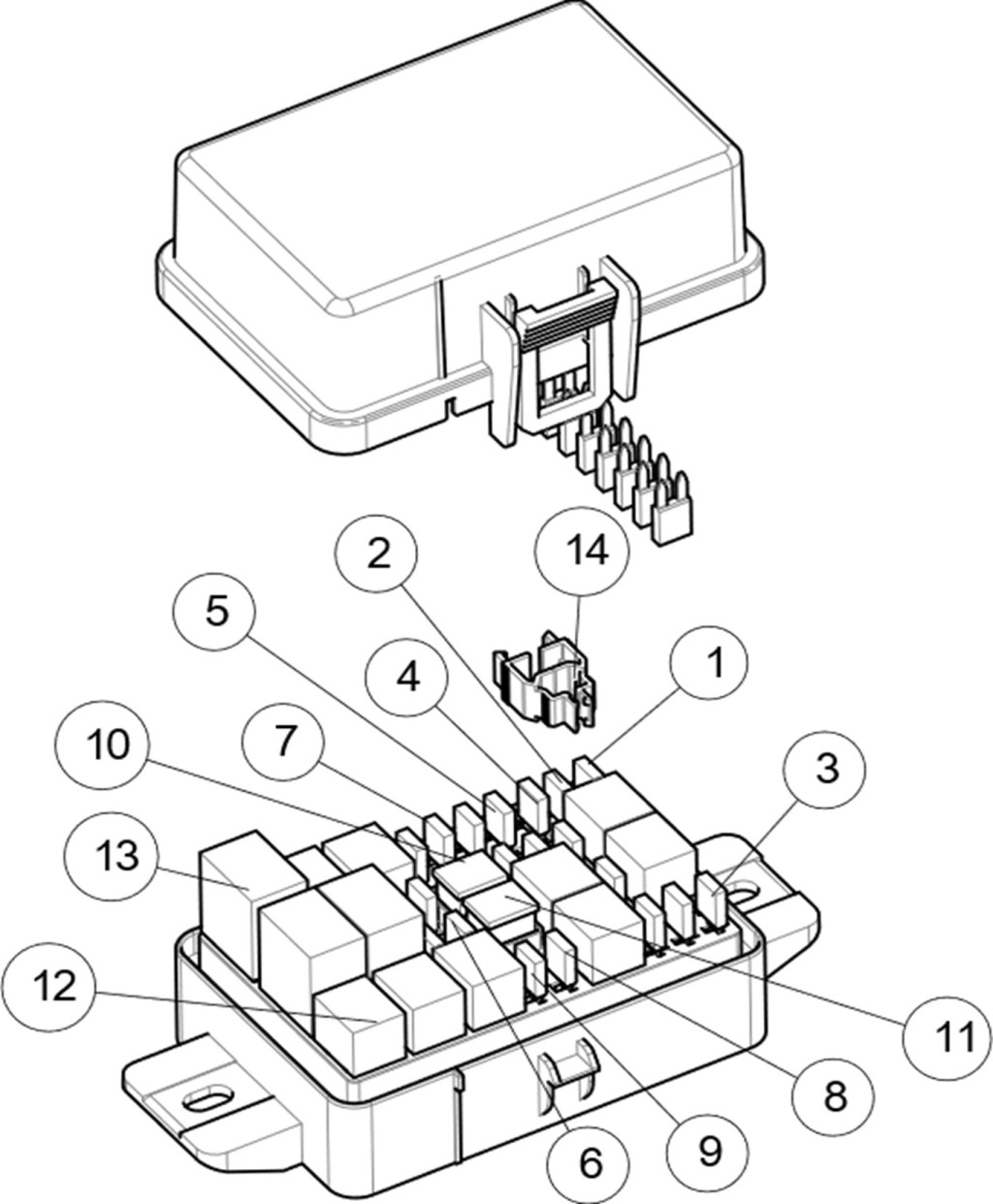 2
14
5
4
1
10
7
3
13
12
11
8
6
9