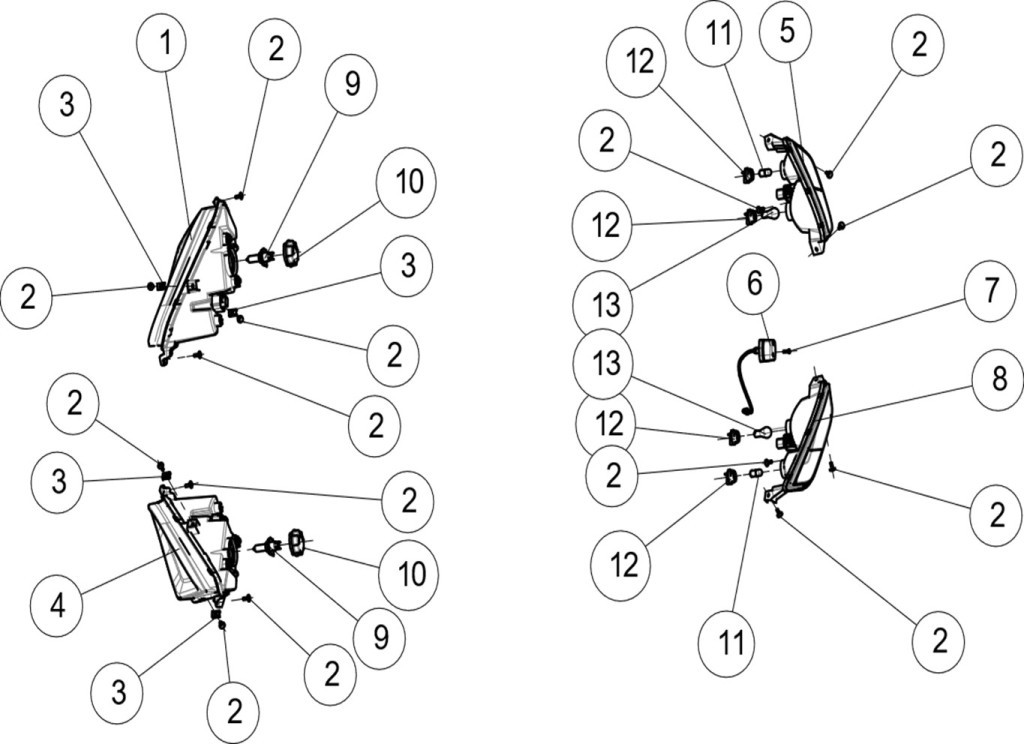 1
2
3
9
10
2
3
2
2
2
3
2
4
10
9
3
2
2
12
11
5
2
2
2
12
13
6
7
13
8
12
2
2
12
11
2