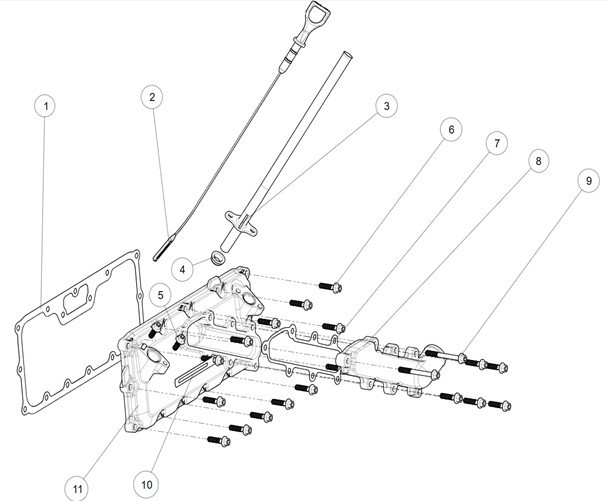 1
2
3
6
7
8
9
4
5
11
10