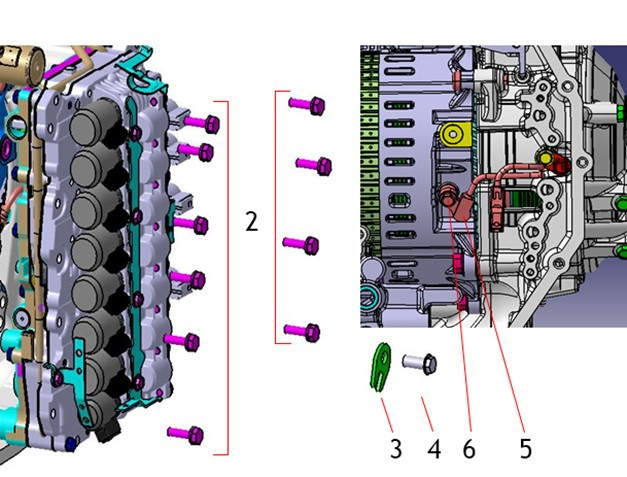 2

3 4 6 5